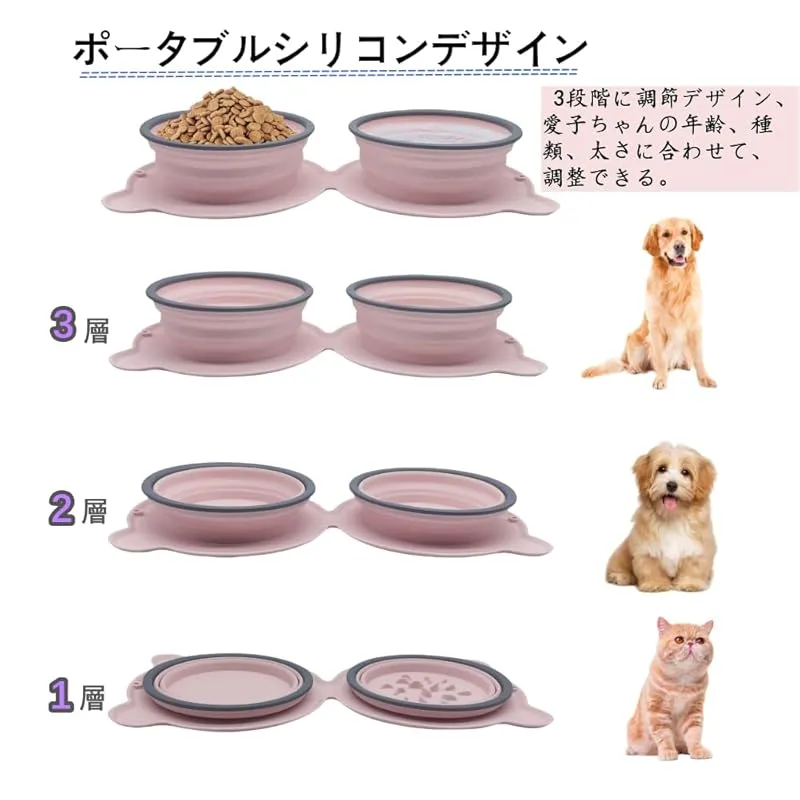 ポータブルシリコンデザイン

3段階に調節デザイン、愛子ちゃんの年齢、種類、太さに合わせて、調整できる。

3層

2層

1層