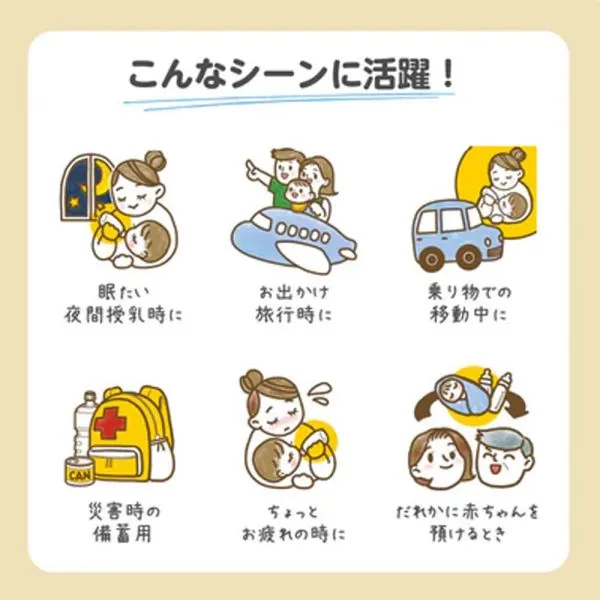 こんなシーンに活躍！

眠たい
夜間授乳時に

お出かけ
旅行時に

乗り物での
移動中に

CAN

災害時の
備蓄用

ちょっと
お疲れの時に

だれかに赤ちゃんを
預けるとき