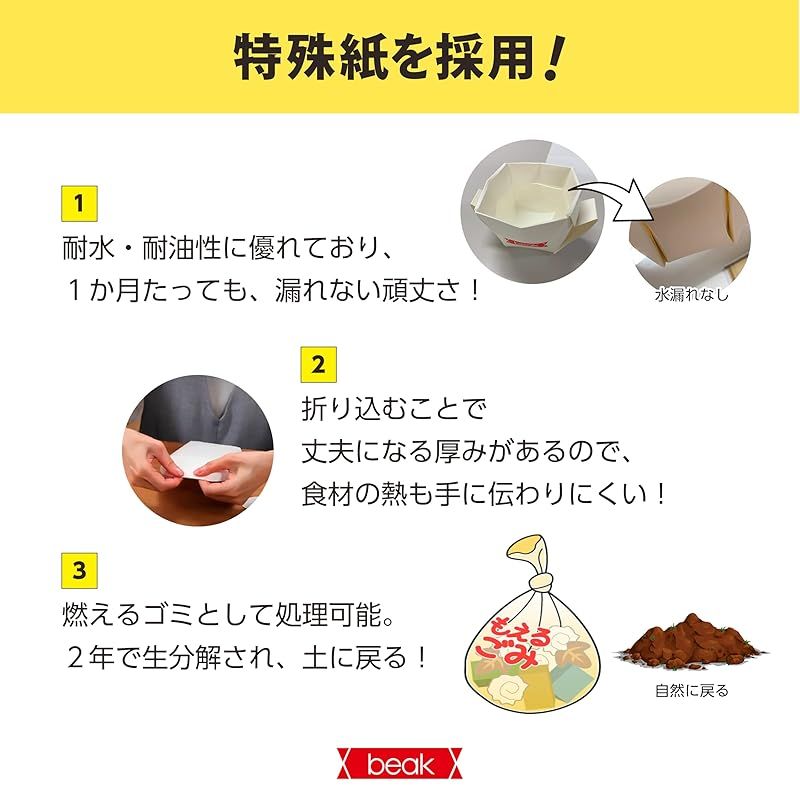 特殊紙を採用！

1
耐水・耐油性に優れており、
１か月たっても、漏れない頑丈さ！

水漏れなし

2
折り込むことで
丈夫になる厚みがあるので、
食材の熱も手に伝わりにくい！

3
燃えるゴミとして処理可能。
２年で生分解され、土に戻る！

もえるごみ

自然に戻る

beak