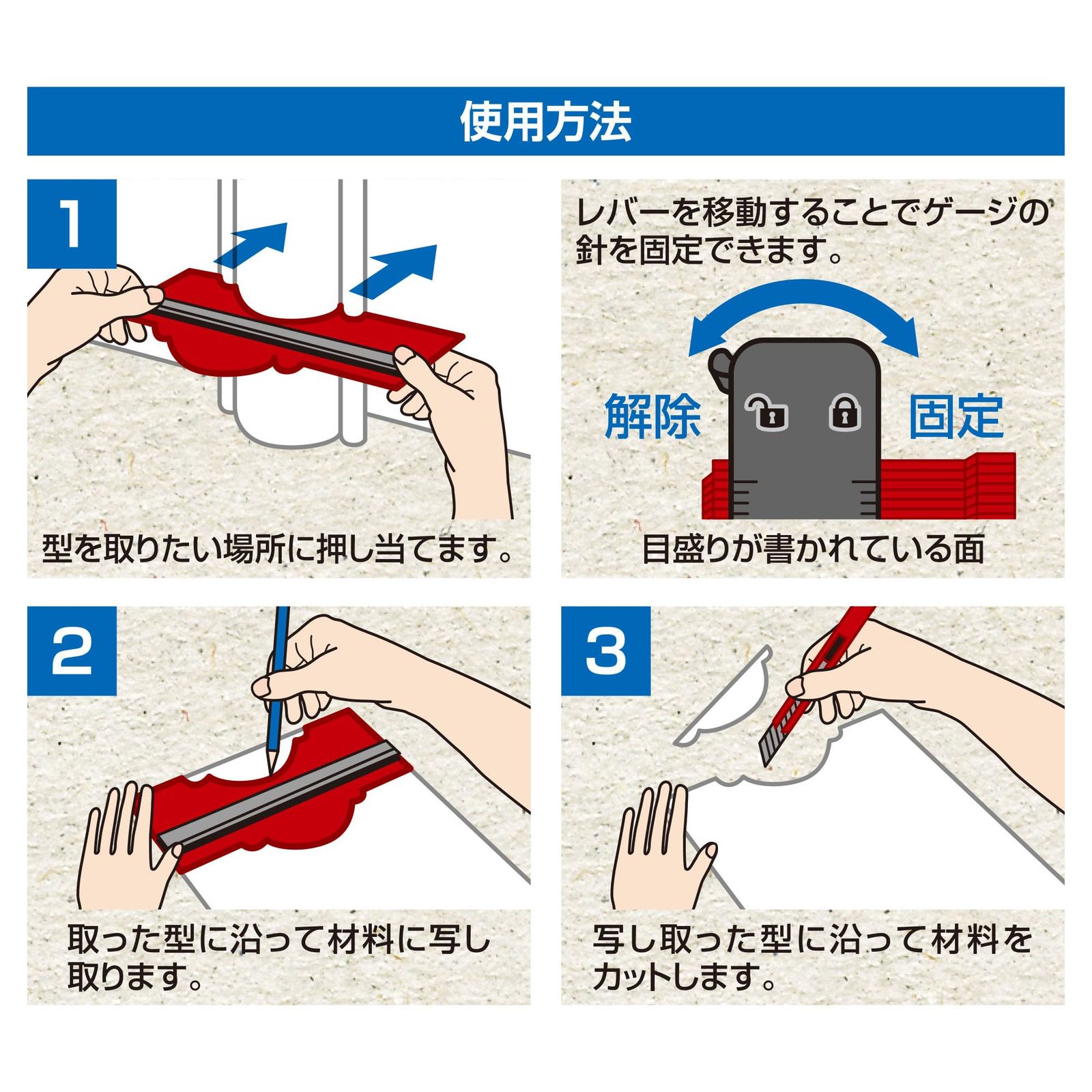 使用方法

1

型を取りたい場所に押し当てます。

レバーを移動することでゲージの針を固定できます。

解除

固定

目盛りが書かれている面

2

取った型に沿って材料に写し取ります。

3

写し取った型に沿って材料をカットします。