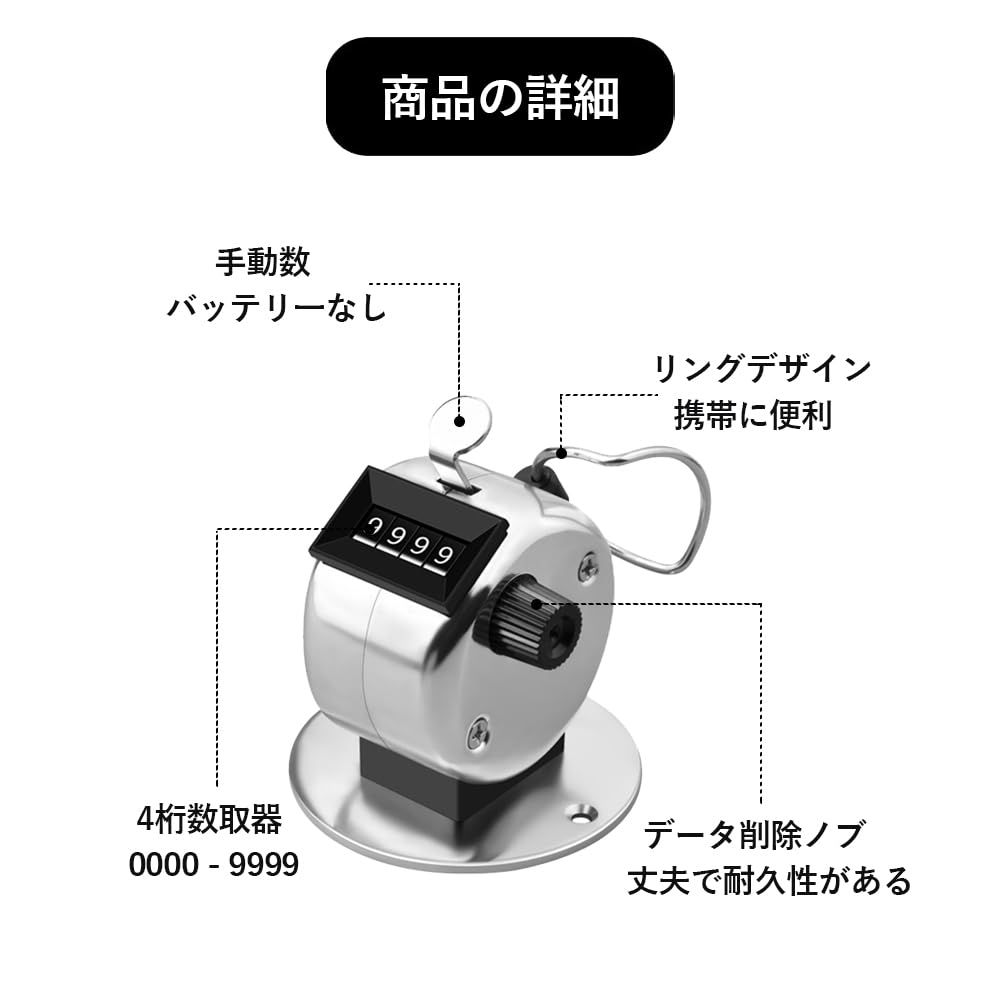 商品の詳細

手動数
バッテリーなし

リングデザイン
携帯に便利

9999

4桁数取器
0000 - 9999

データ削除ノブ
丈夫で耐久性がある