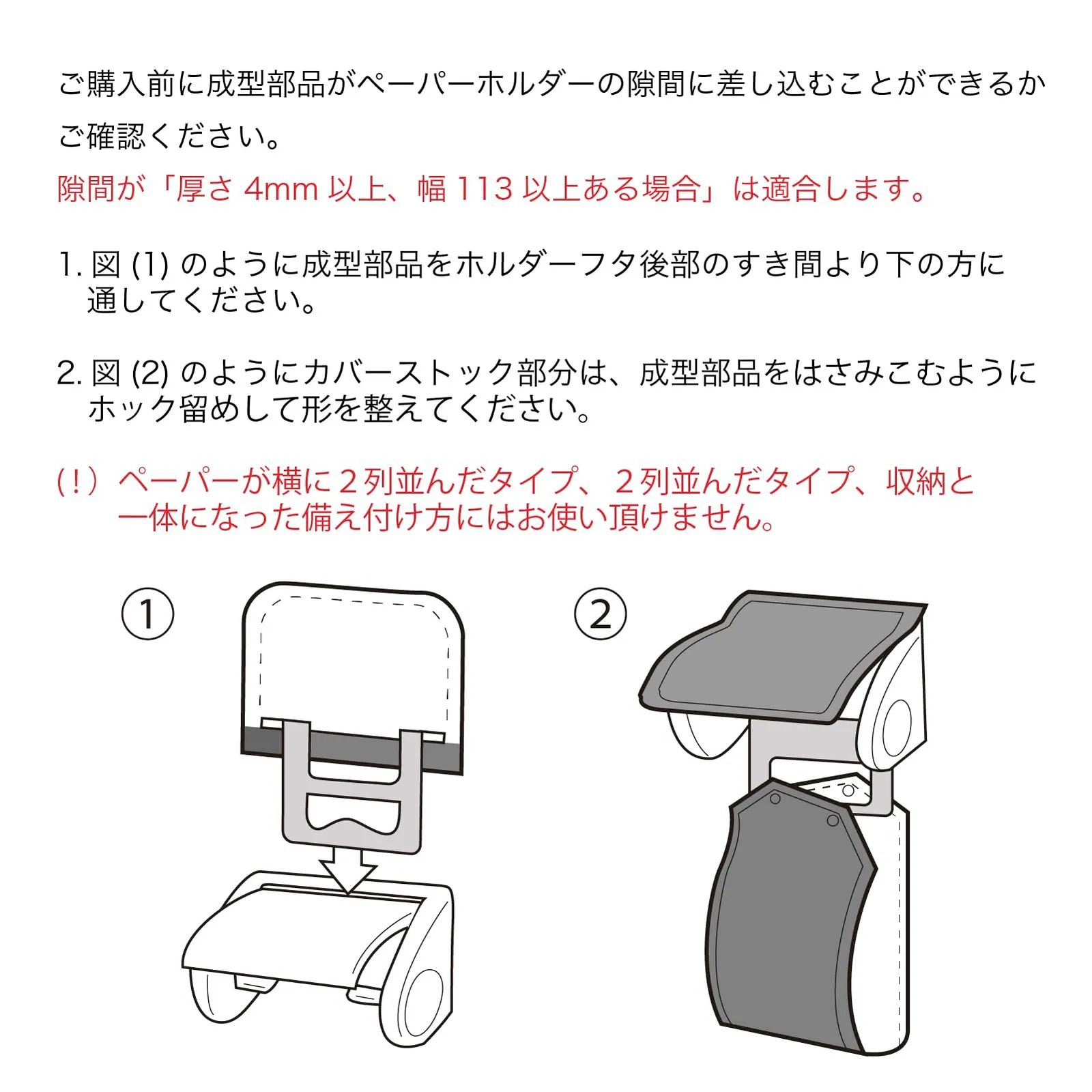 ご購入前に成型部品がペーパーホルダーの隙間に差し込むことができるかご確認ください。

隙間が「厚さ 4mm 以上、幅 113 以上ある場合」は適合します。

1. 図 (1) のように成型部品をホルダーフタ後部のすき間より下の方に通してください。

2. 図 (2) のようにカバーストック部分は、成型部品をはさみこむようにホック留めして形を整えてください。

(!) ペーパーが横に２列並んだタイプ、２列並んだタイプ、収納と一体になった備え付け方にはお使い頂けません。

①

②