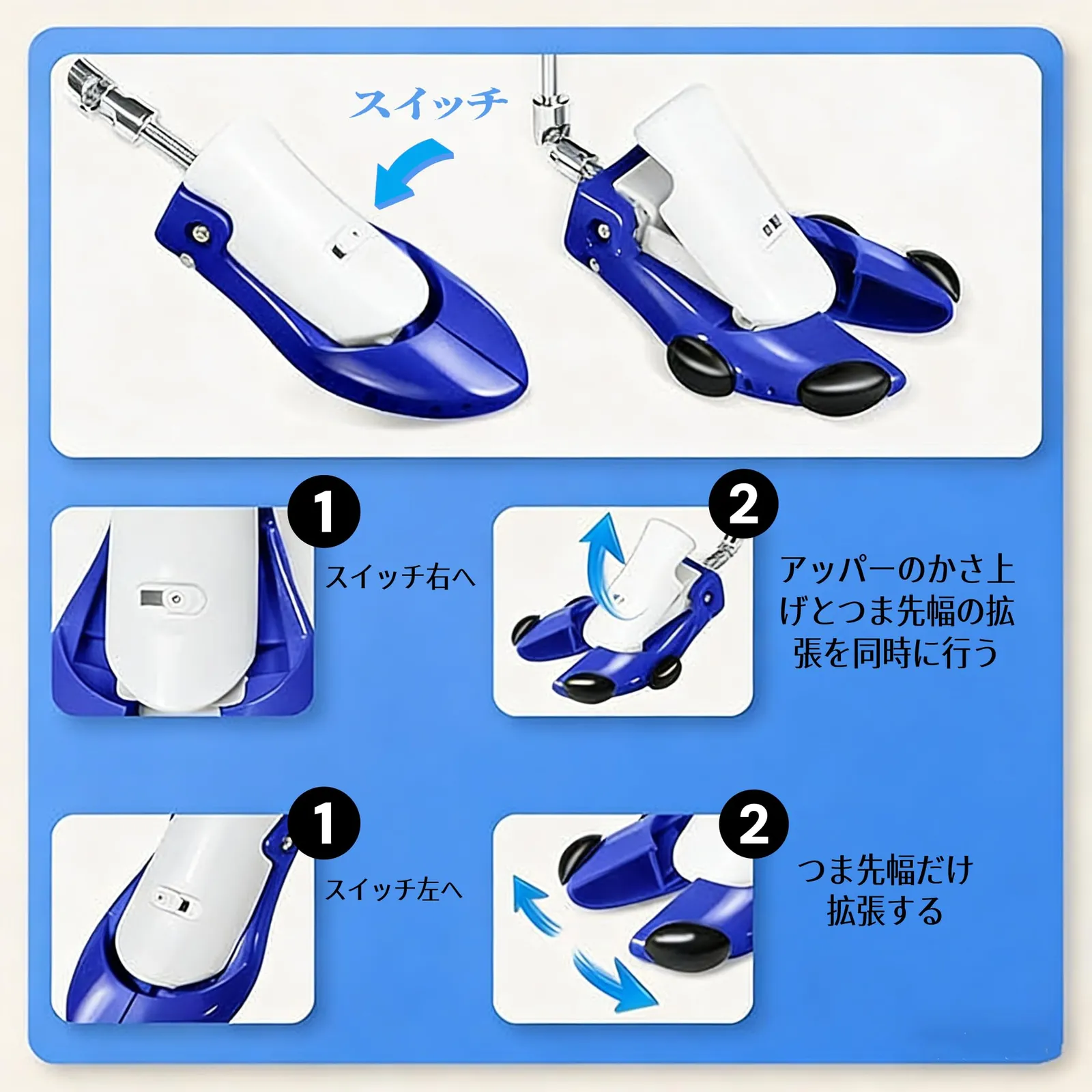 スイッチ

1

スイッチ右へ

2

アッパーのかさ上げとつま先幅の拡張を同時に行う

1

スイッチ左へ

2

つま先幅だけ拡張する