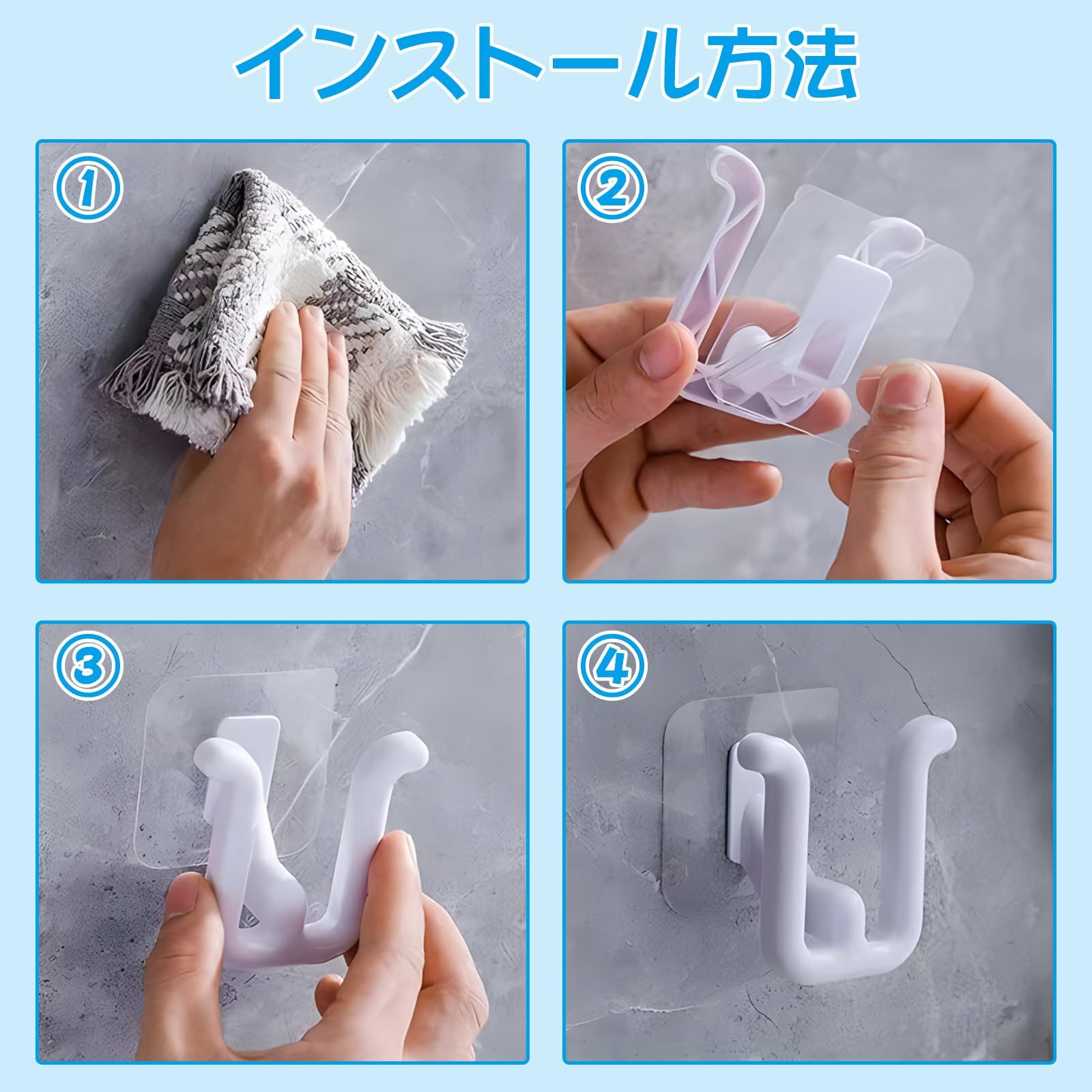 インストール方法

①

②

③

④