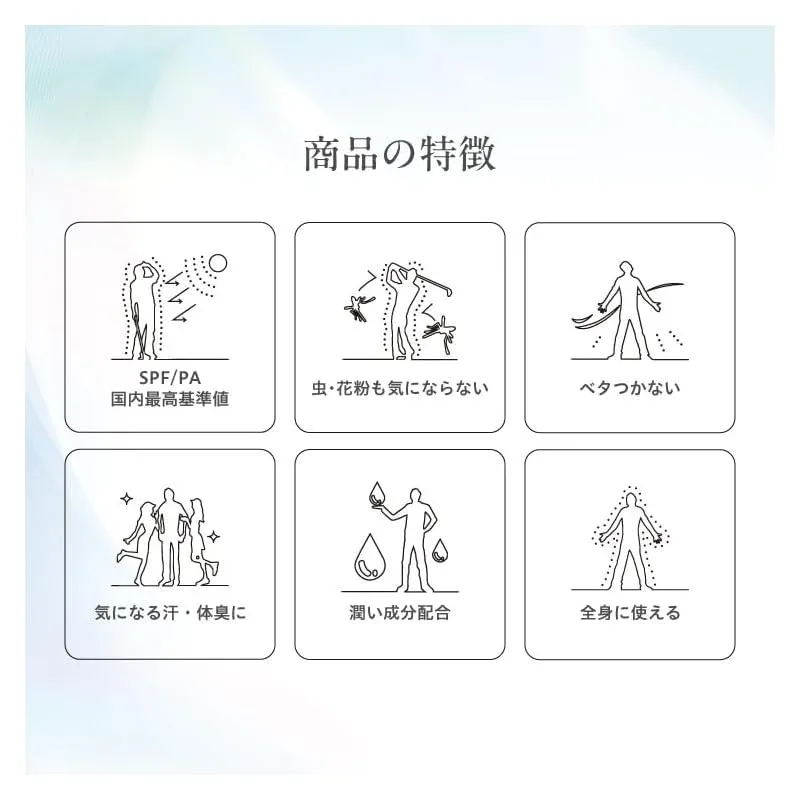 商品の特徴

SPF/PA
国内最高基準値

虫・花粉も気にならない

ベタつかない

気になる汗・体臭に

潤い成分配合

全身に使える