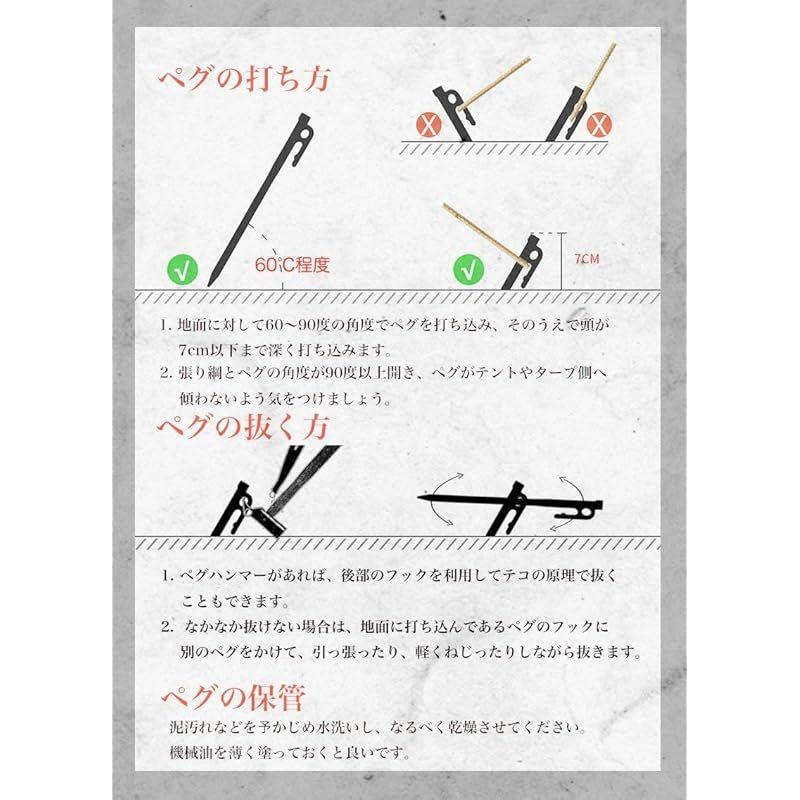 ペグの打ち方

60℃程度

7CM

1. 地面に対して60～90度の角度でペグを打ち込み、そのうえで頭が7cm以下まで深く打ち込みます。
2. 張り綱とペグの角度が90度以上開き、ペグがテントやタープ側へ傾わないよう気をつけましょう。

ペグの抜く方

1. ペグハンマーがあれば、後部のフックを利用してテコの原理で抜くこともできます。
2. なかなか抜けない場合は、地面に打ち込んであるペグのフックに別のペグをかけて、引っ張ったり、軽くねじったりしながら抜きます。

ペグの保管
泥汚れなどを予かじめ水洗いし、なるべく乾燥させてください。
機械油を薄く塗っておくと良いです。