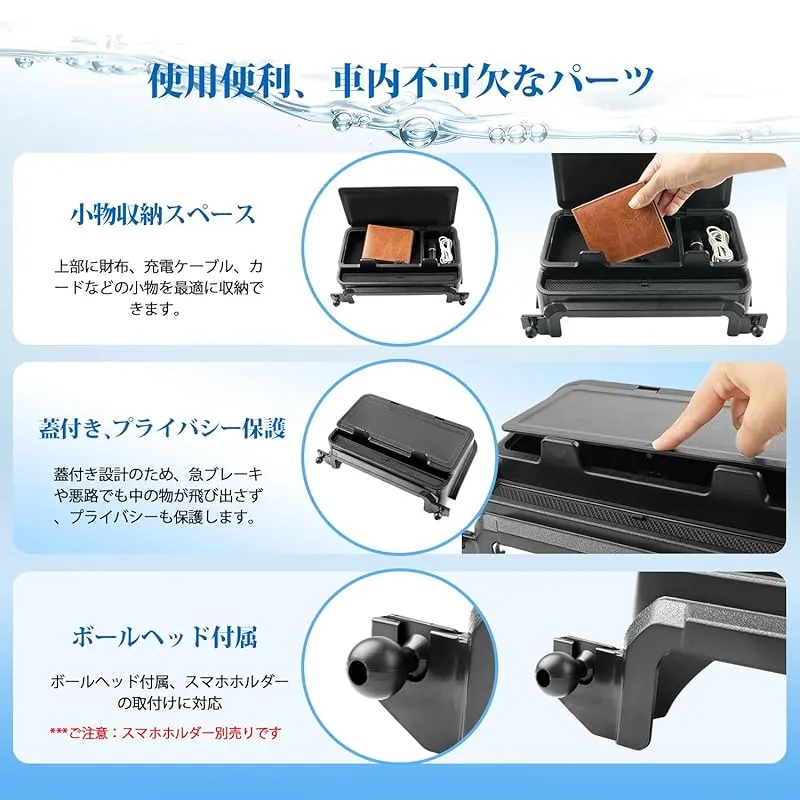 使用便利、車内不可欠なパーツ

小物収納スペース

上部に財布、充電ケーブル、カードなどの小物を最適に収納できます。

蓋付き、プライバシー保護

蓋付き設計のため、急ブレーキや悪路でも中の物が飛び出さず、プライバシーも保護します。

ボールヘッド付属

ボールヘッド付属、スマホホルダーの取付けに対応

***ご注意：スマホホルダー別売りです