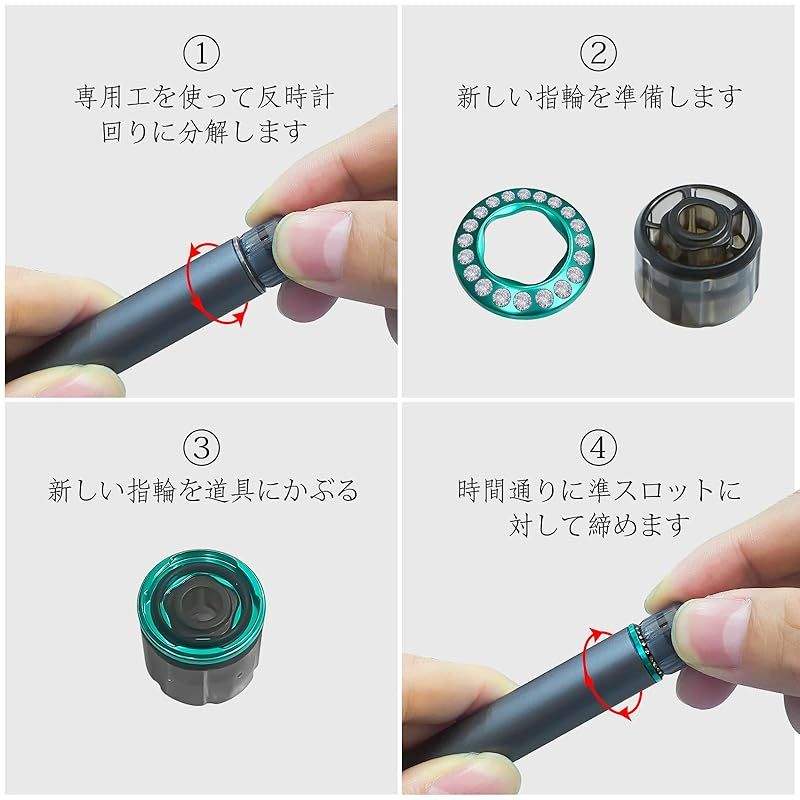 ①
専用工を使って反時計回りに分解します

②
新しい指輪を準備します

③
新しい指輪を道具にかぶる

④
時間通りに準スロットに対して締めます