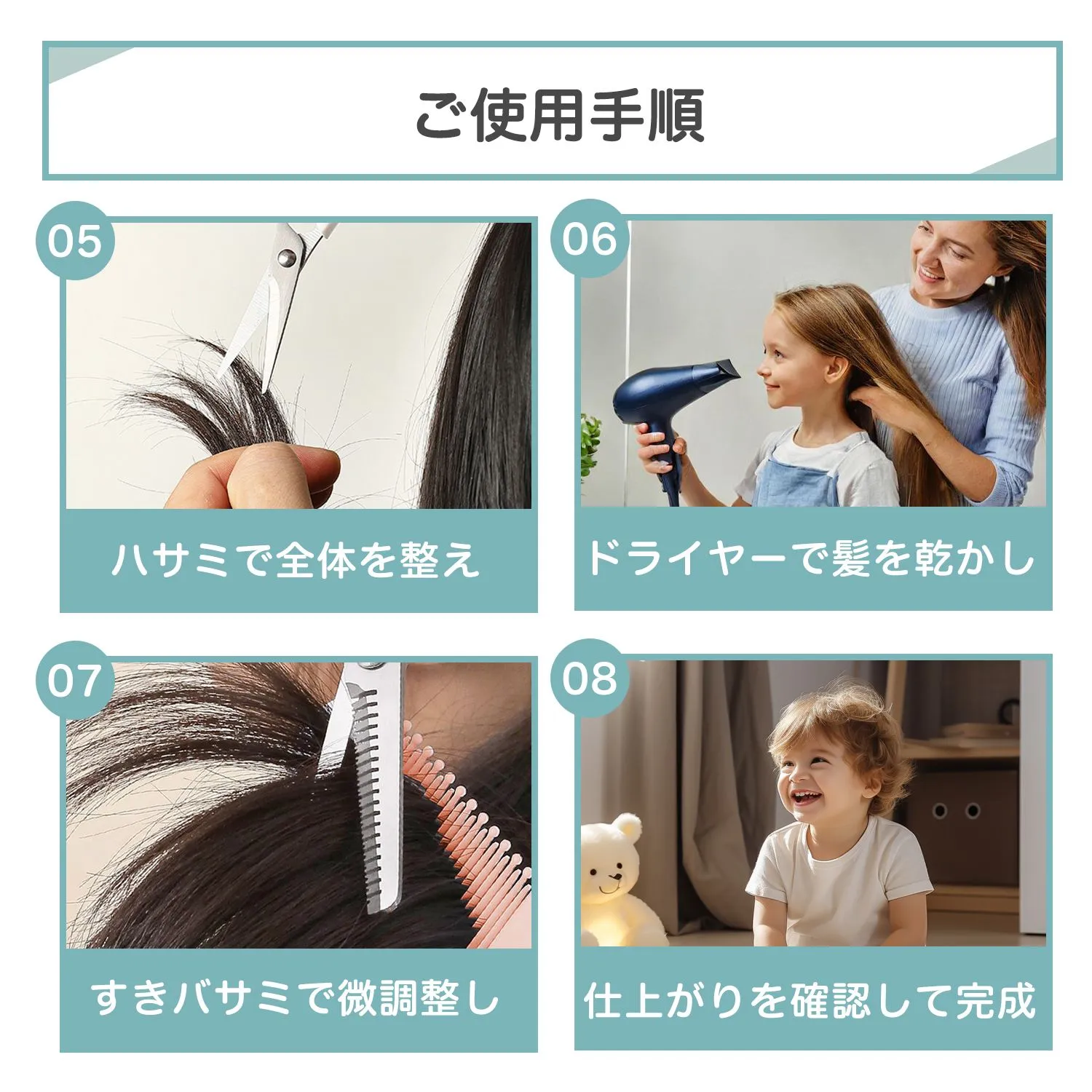 ご使用手順

05

ハサミで全体を整え

06

ドライヤーで髪を乾かし

07

すきバサミで微調整し

08

仕上がりを確認して完成