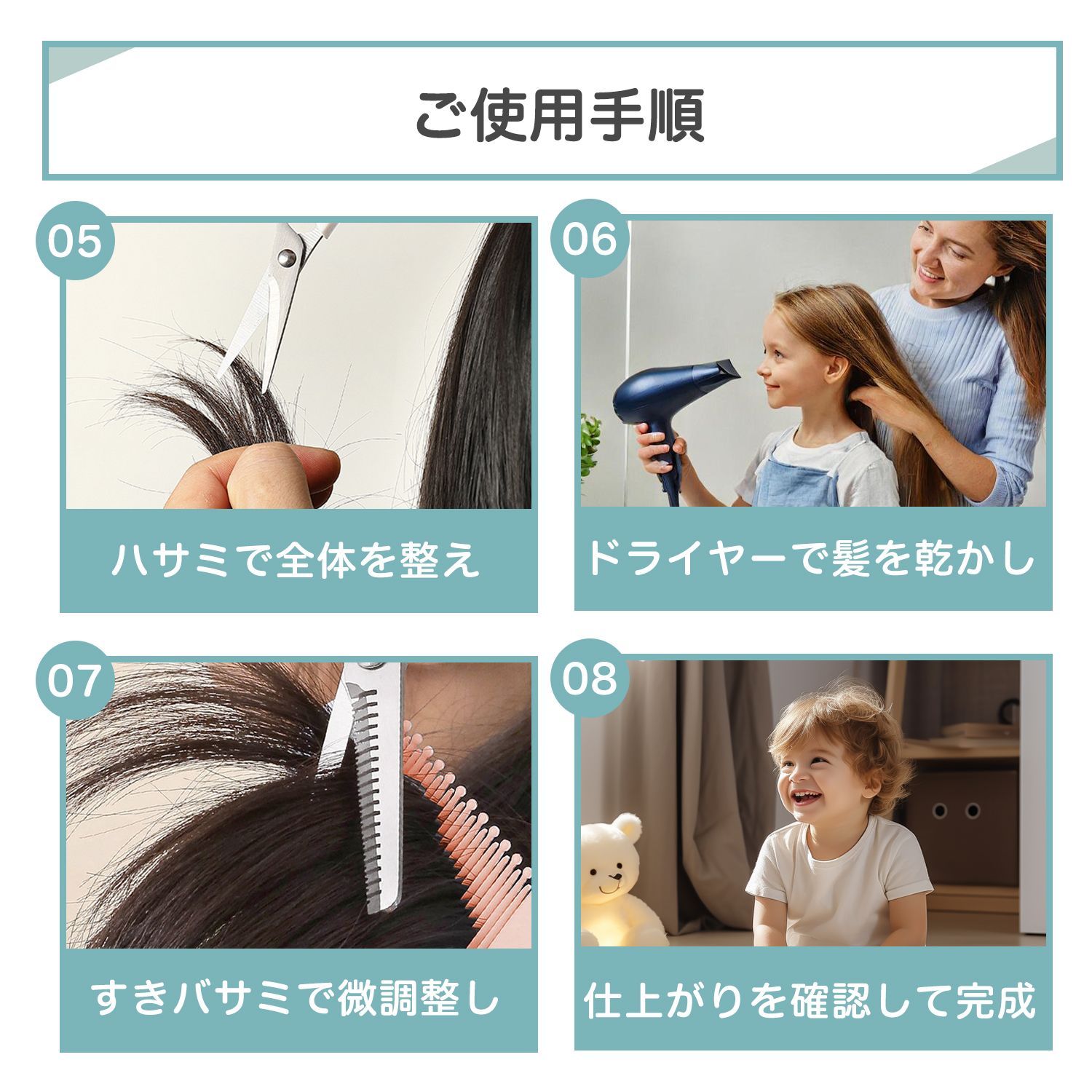 ご使用手順

05

ハサミで全体を整え

06

ドライヤーで髪を乾かし

07

すきバサミで微調整し

08

仕上がりを確認して完成