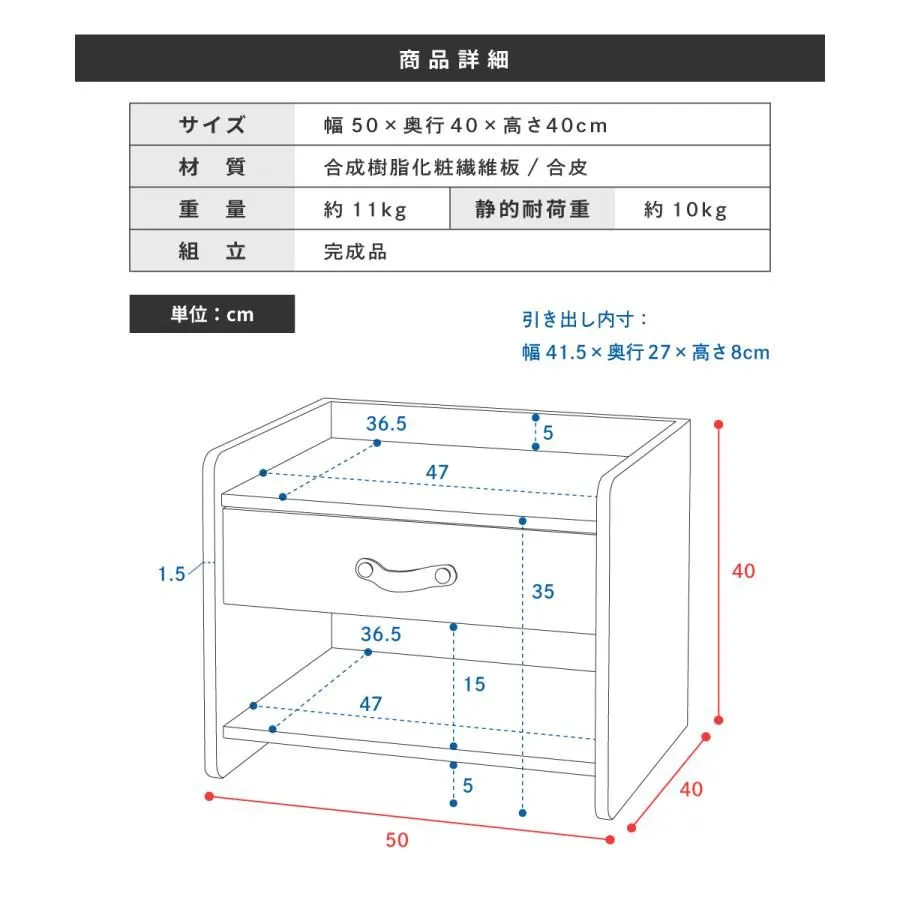 商品詳細

| サイズ | 幅 50 × 奥行 40 × 高さ40cm | | |
|---|---|---|---|
| 材　質 | 合成樹脂化粧繊維板 / 合皮 | | |
| 重　量 | 約 11kg | 静的耐荷重 | 約 10kg |
| 組　立 | 完成品 | | |

単位：cm

引き出し内寸：
幅 41.5 × 奥行 27 × 高さ 8cm

36.5
5
47
1.5
35
40
36.5
15
47
5
40
50