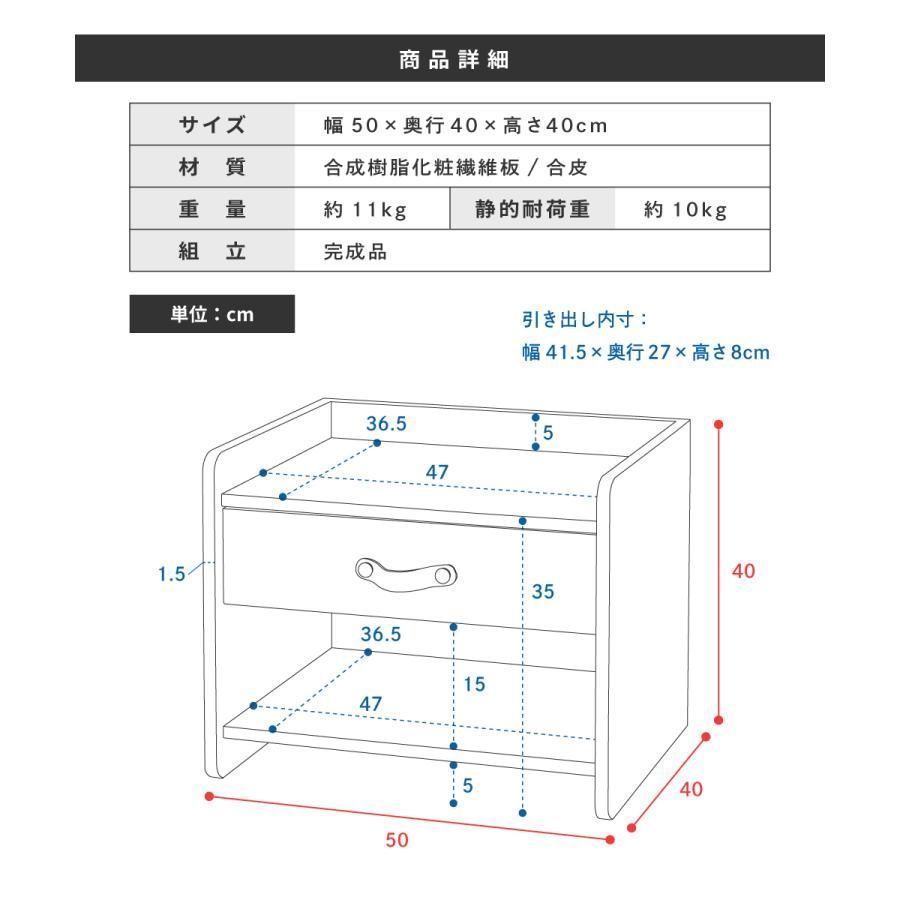 商品詳細

| サイズ | 幅 50 × 奥行 40 × 高さ40cm | | |
|---|---|---|---|
| 材　質 | 合成樹脂化粧繊維板 / 合皮 | | |
| 重　量 | 約 11kg | 静的耐荷重 | 約 10kg |
| 組　立 | 完成品 | | |

単位：cm

引き出し内寸：
幅 41.5 × 奥行 27 × 高さ 8cm

36.5
5
47
1.5
35
40
36.5
15
47
5
40
50