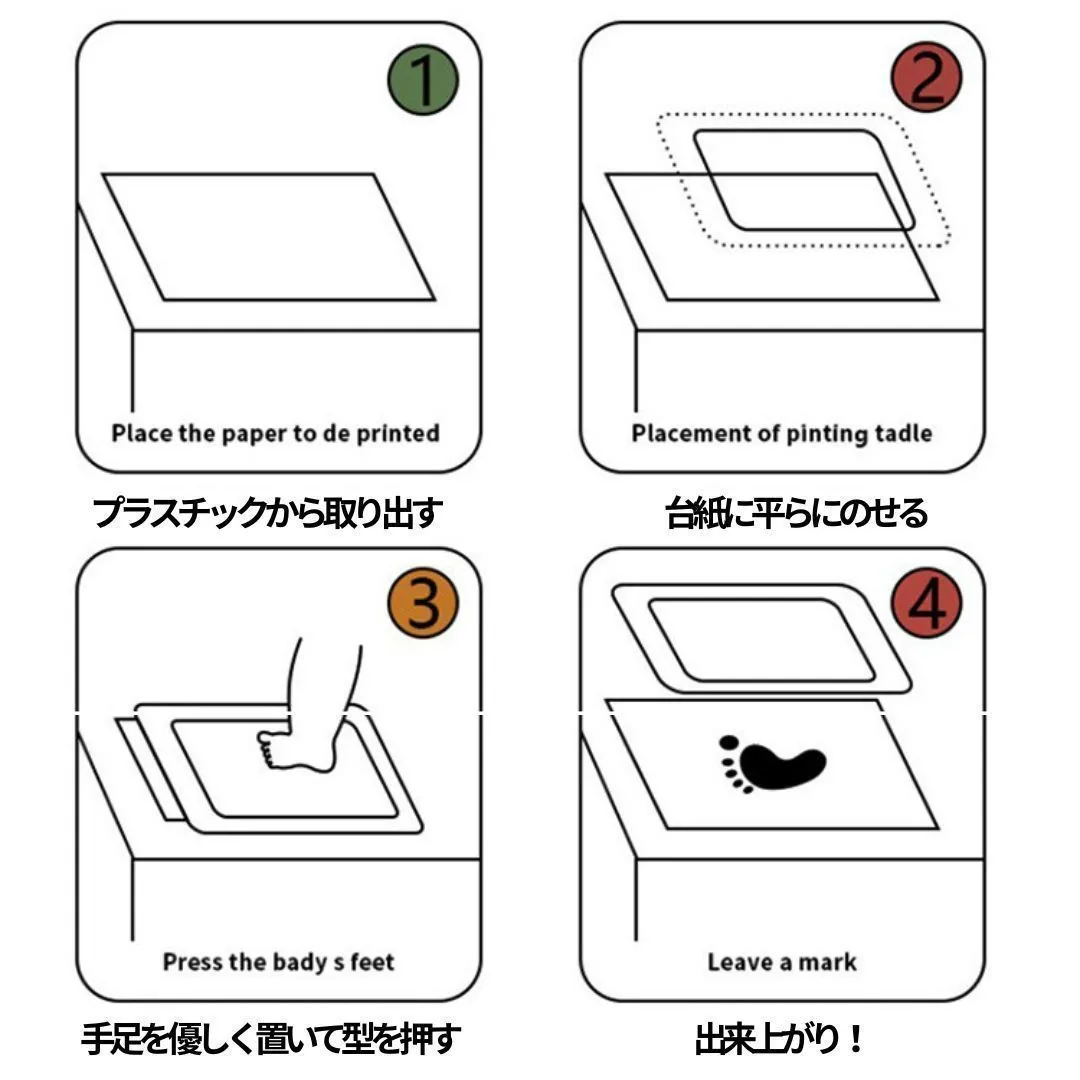 1

Place the paper to de printed

プラスチックから取り出す

2

Placement of pinting tadle

台紙に平らにのせる

3

Press the bady s feet

手足を優しく置いて型を押す

4

Leave a mark

出来上がり！