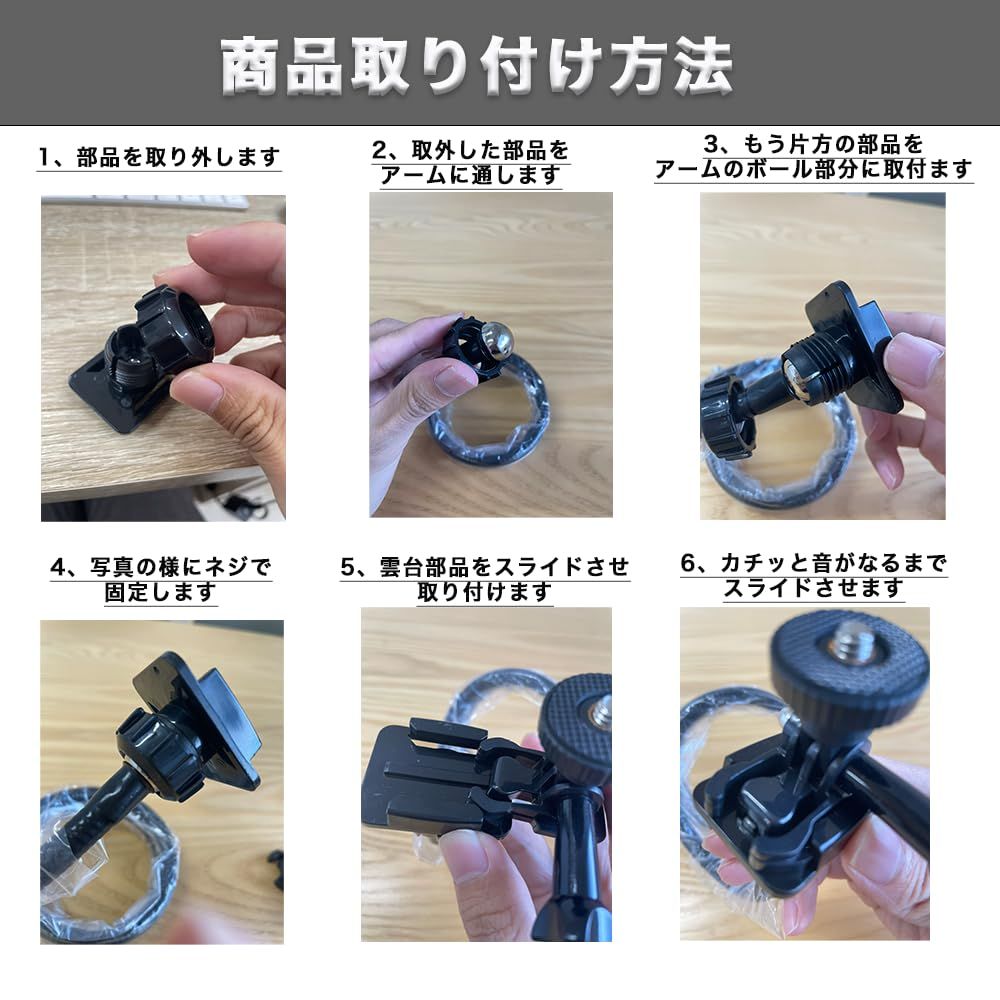 商品取り付け方法

1、部品を取り外します

2、取外した部品をアームに通します

3、もう片方の部品をアームのボール部分に取付ます

4、写真の様にネジで固定します

5、雲台部品をスライドさせ取り付けます

6、カチッと音がなるまでスライドさせます