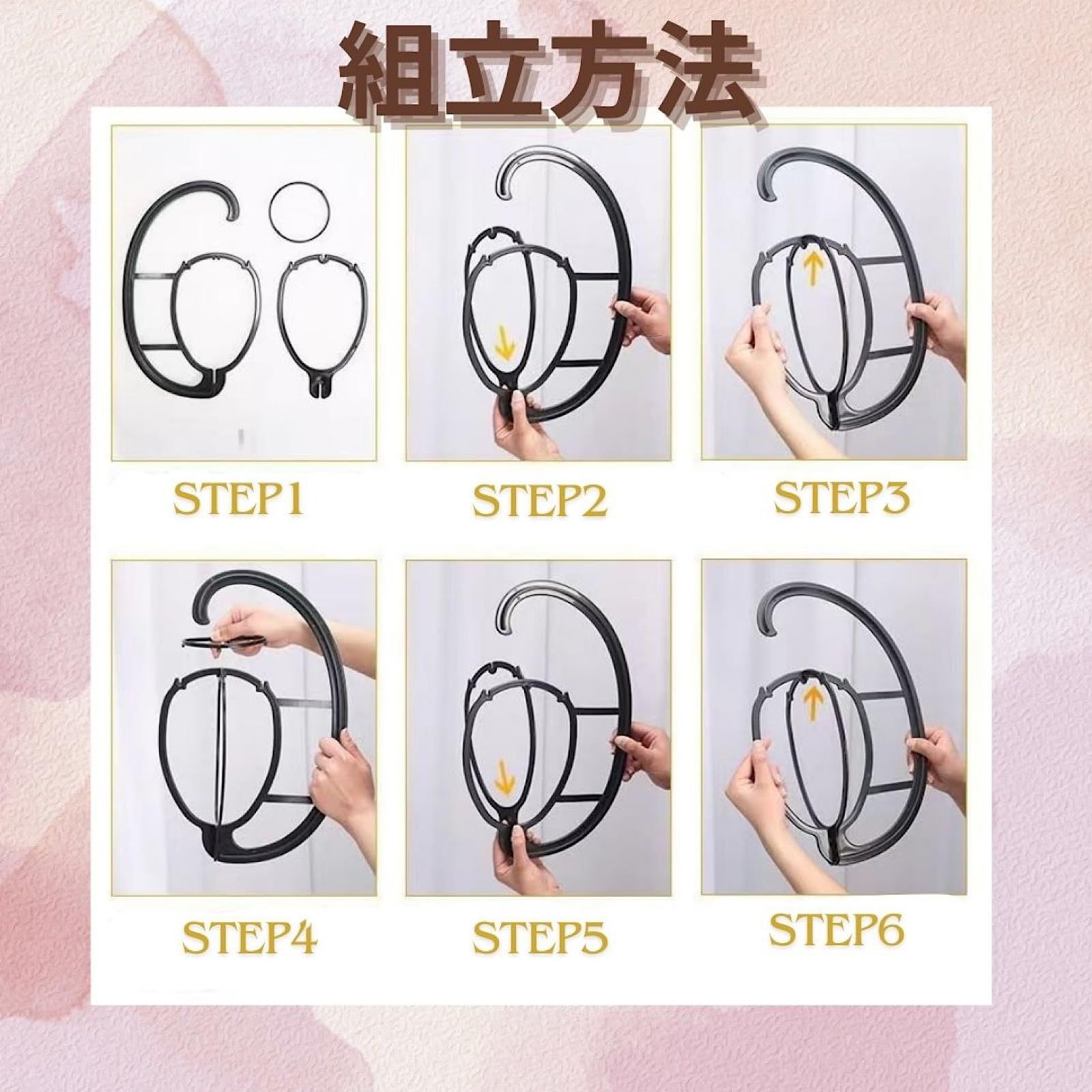 組立方法

STEP1

STEP2

STEP3

STEP4

STEP5

STEP6