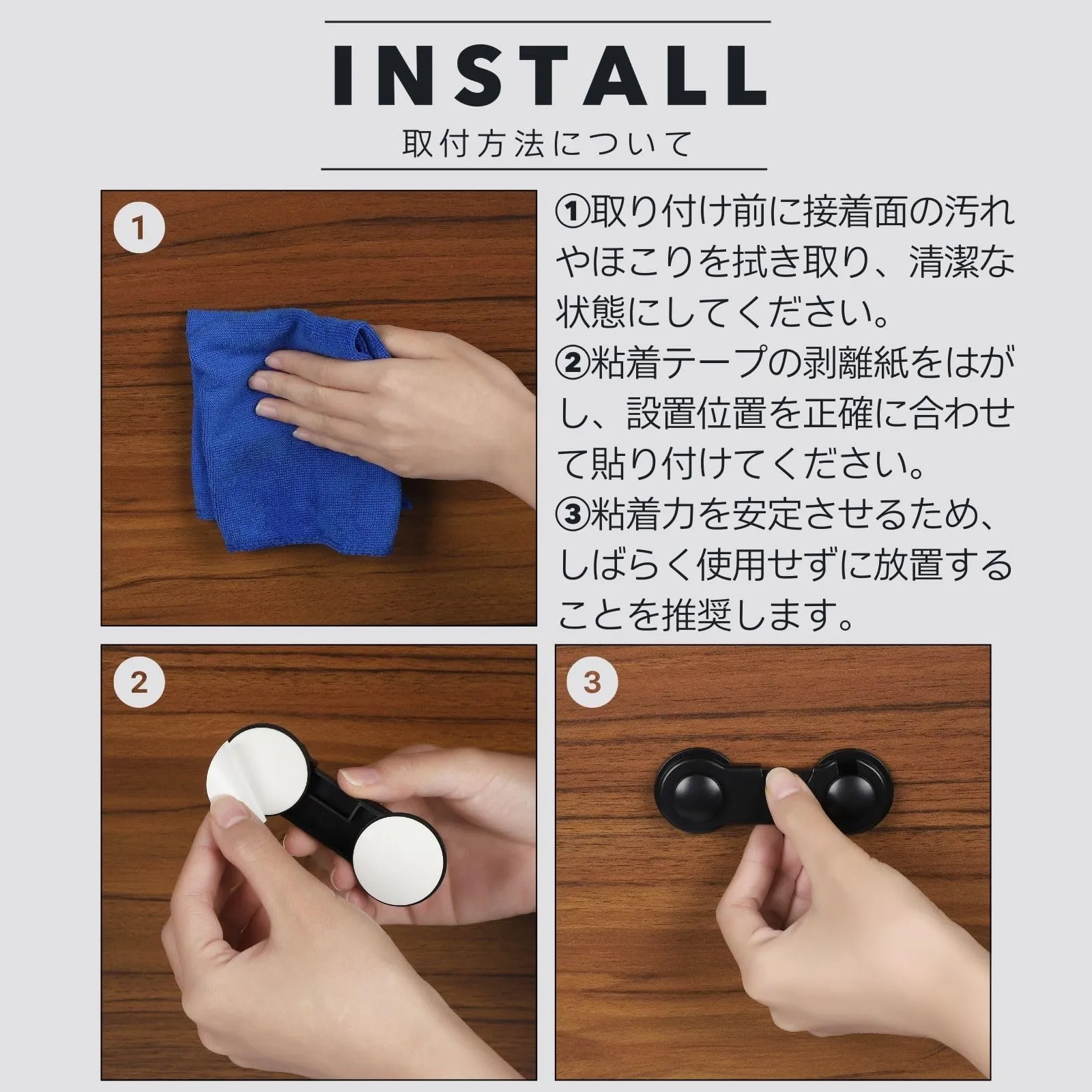 INSTALL
取付方法について

1

①取り付け前に接着面の汚れやほこりを拭き取り、清潔な状態にしてください。
②粘着テープの剥離紙をはがし、設置位置を正確に合わせて貼り付けてください。
③粘着力を安定させるため、しばらく使用せずに放置することを推奨します。

2

3