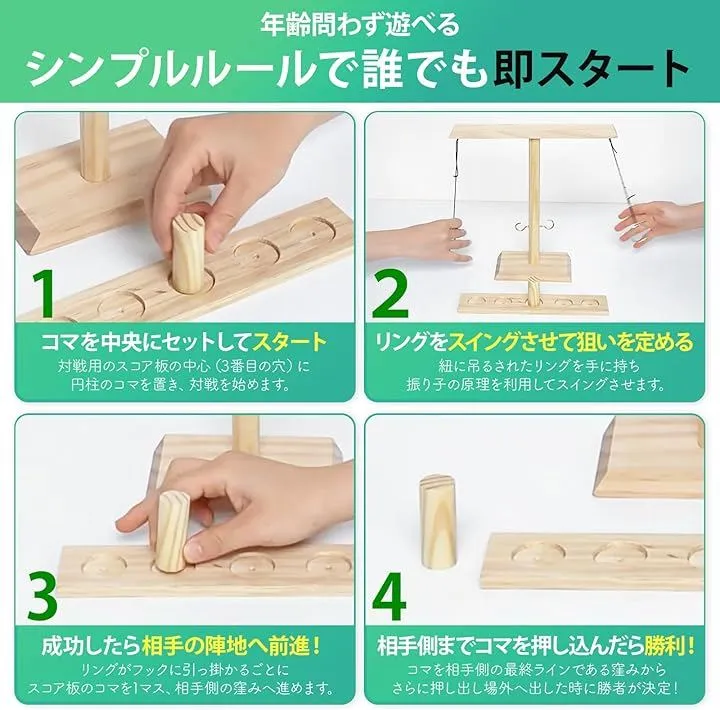 年齢問わず遊べる
シンプルルールで誰でも即スタート

1
コマを中央にセットしてスタート
対戦用のスコア板の中心（3番目の穴）に円柱のコマを置き、対戦を始めます。

2
リングをスイングさせて狙いを定める
紐に吊るされたリングを手に持ち振り子の原理を利用してスイングさせます。

3
成功したら相手の陣地へ前進！
リングがフックに引っ掛かるごとにスコア板のコマを1マス、相手側の窪みへ進めます。

4
相手側までコマを押し込んだら勝利！
コマを相手側の最終ラインである窪みからさらに押し出し場外へ出した時に勝者が決定！