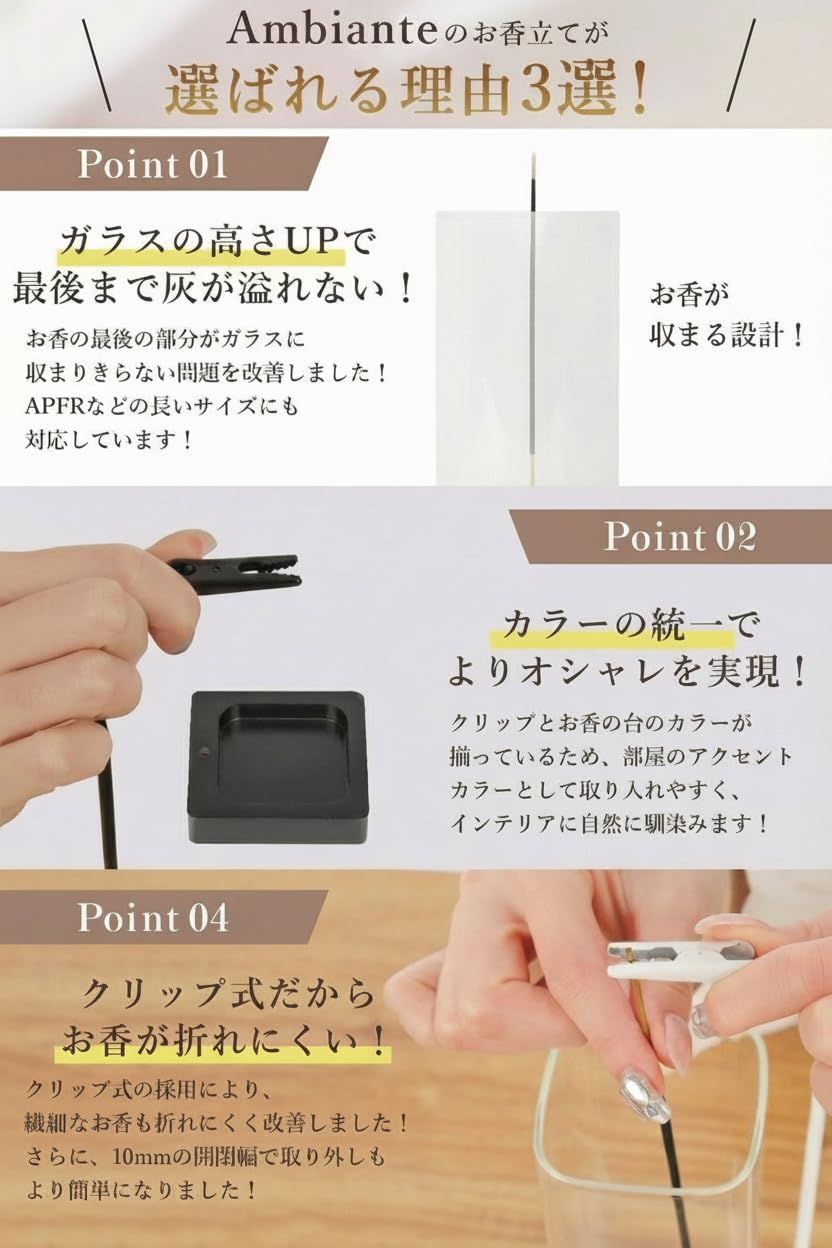 Ambianteのお香立てが
選ばれる理由3選！

Point 01

ガラスの高さUPで
最後まで灰が溢れない！

お香の最後の部分がガラスに収まりきらない問題を改善しました！APFRなどの長いサイズにも対応しています！

お香が
収まる設計！

Point 02

カラーの統一で
よりオシャレを実現！

クリップとお香の台のカラーが揃っているため、部屋のアクセントカラーとして取り入れやすく、インテリアに自然に馴染みます！

Point 04

クリップ式だから
お香が折れにくい！

クリップ式の採用により、繊細なお香も折れにくく改善しました！さらに、10mmの開閉幅で取り外しもより簡単になりました！