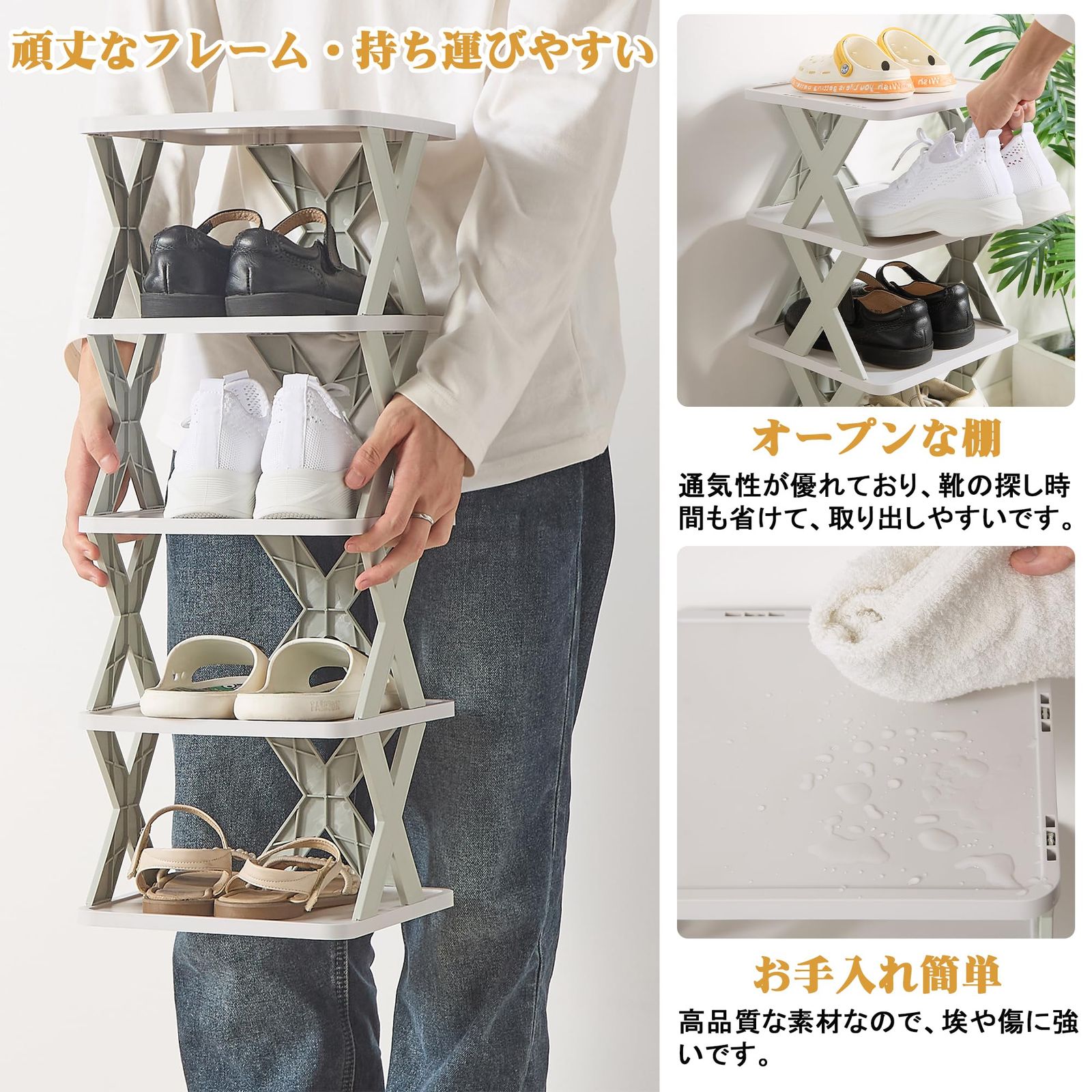 頑丈なフレーム・持ち運びやすい

オープンな棚

通気性が優れており、靴の探し時間も省けて、取り出しやすいです。

お手入れ簡単

高品質な素材なので、埃や傷に強いです。