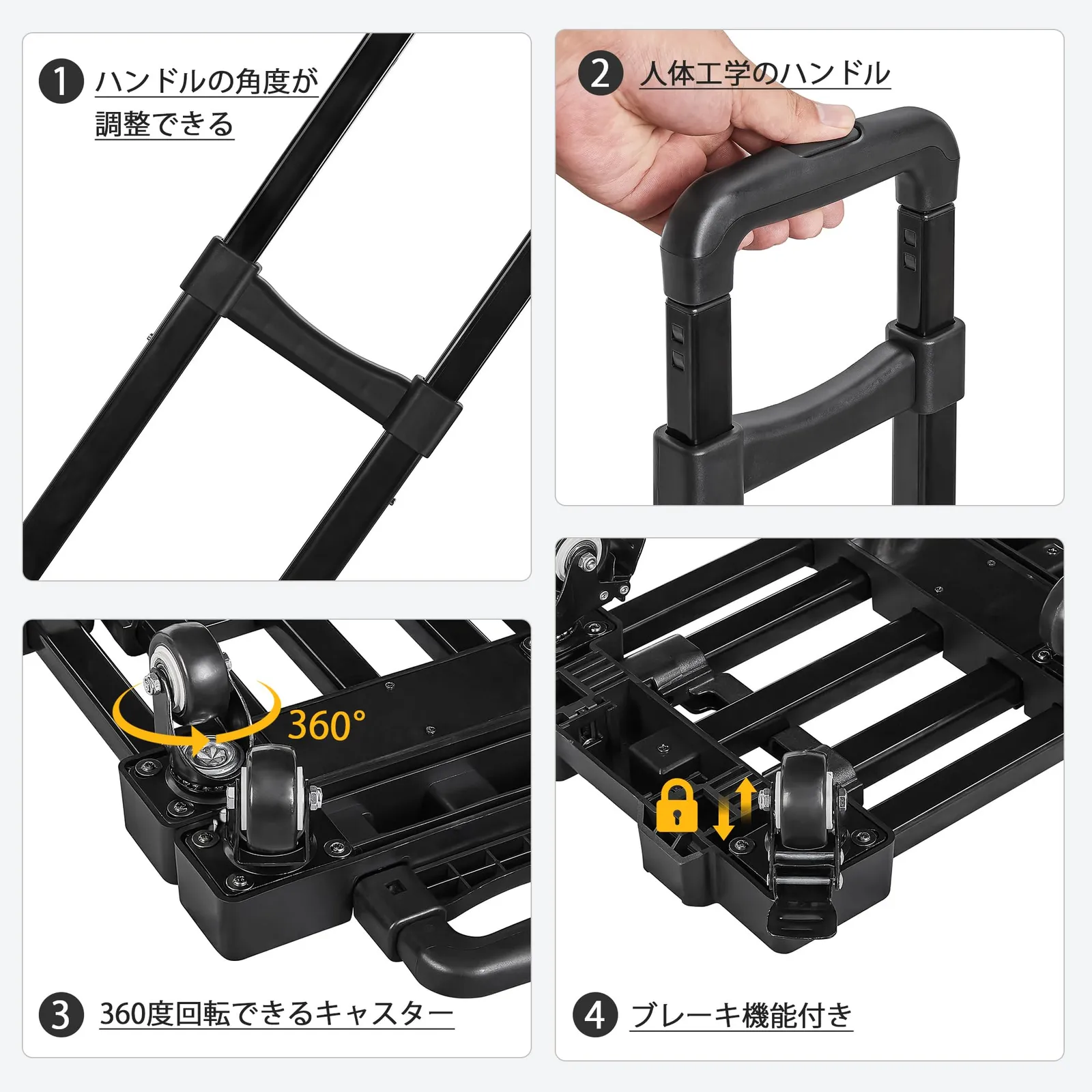 1 ハンドルの角度が調整できる

2 人体工学のハンドル

360°

3 360度回転できるキャスター

4 ブレーキ機能付き