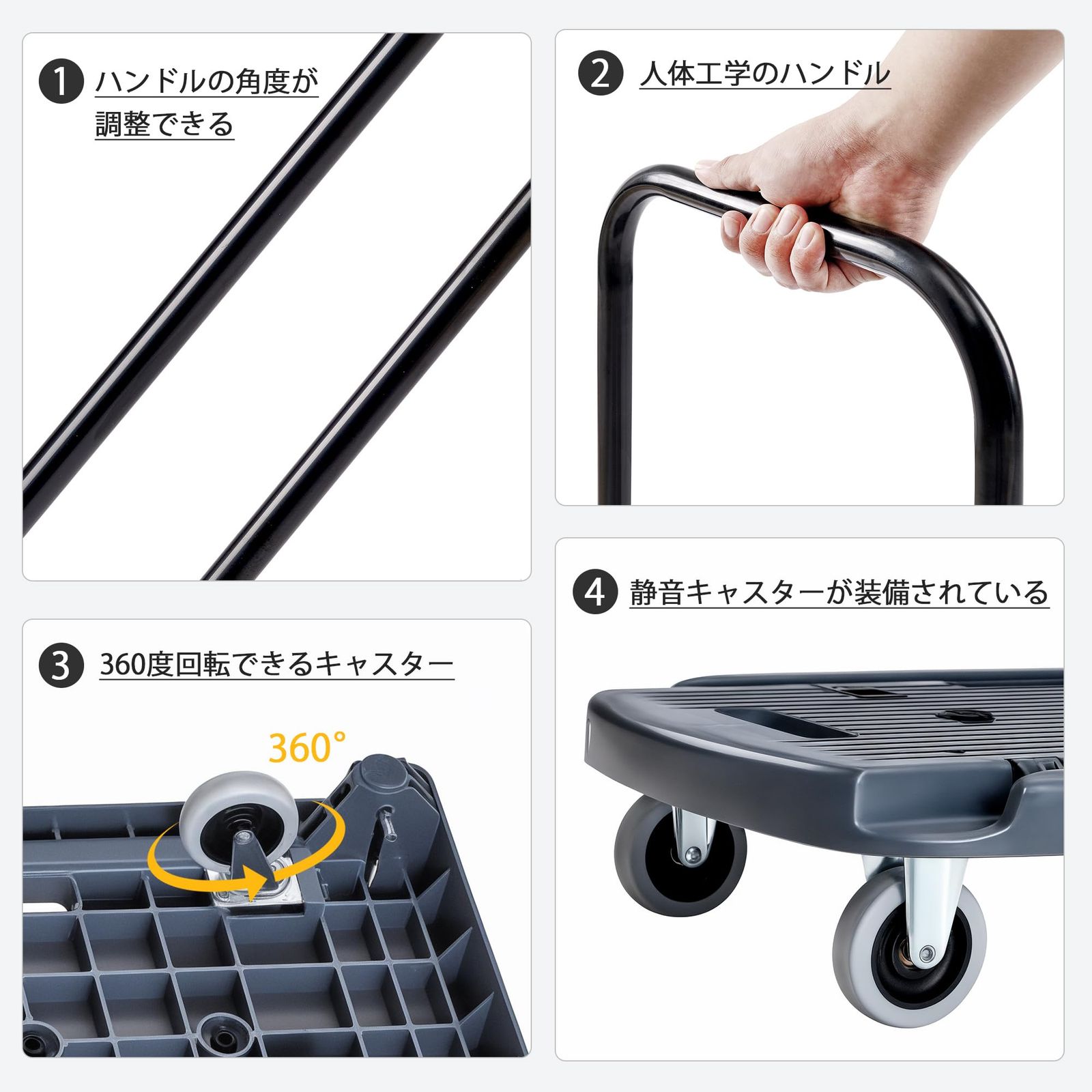 1 ハンドルの角度が調整できる

2 人体工学のハンドル

3 360度回転できるキャスター

360°

4 静音キャスターが装備されている