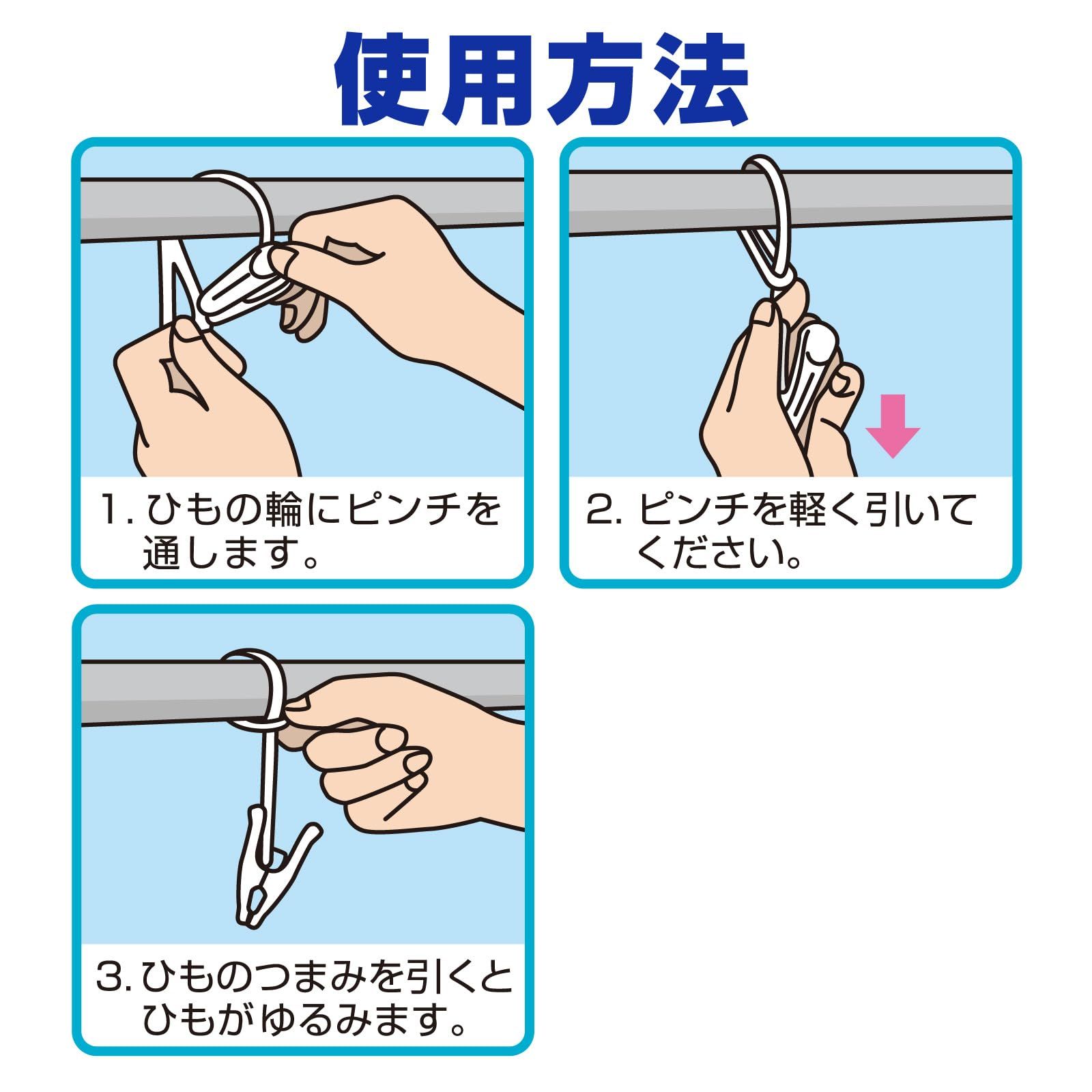 使用方法

1. ひもの輪にピンチを通します。

2. ピンチを軽く引いてください。

3. ひものつまみを引くとひもがゆるみます。