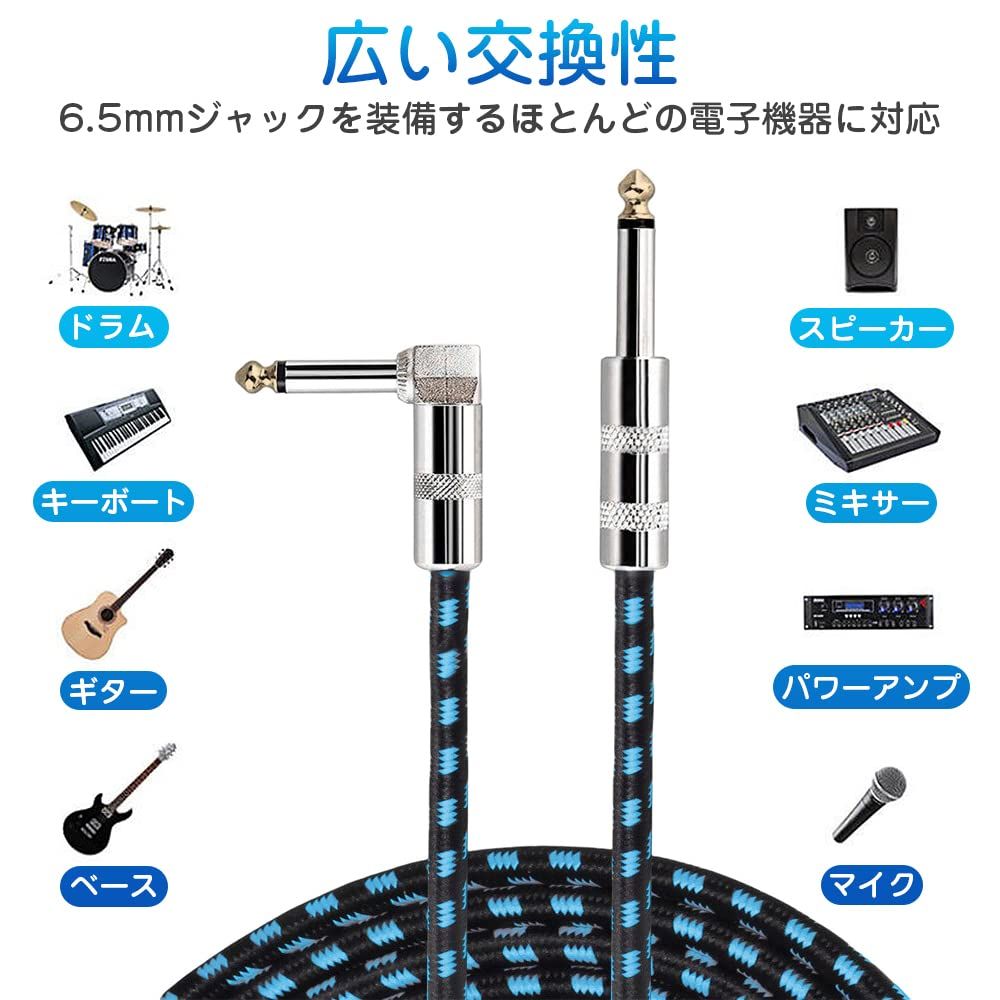 広い交換性
6.5mmジャックを装備するほとんどの電子機器に対応

ドラム

キーボート

ギター

ベース

スピーカー

ミキサー

パワーアンプ

マイク