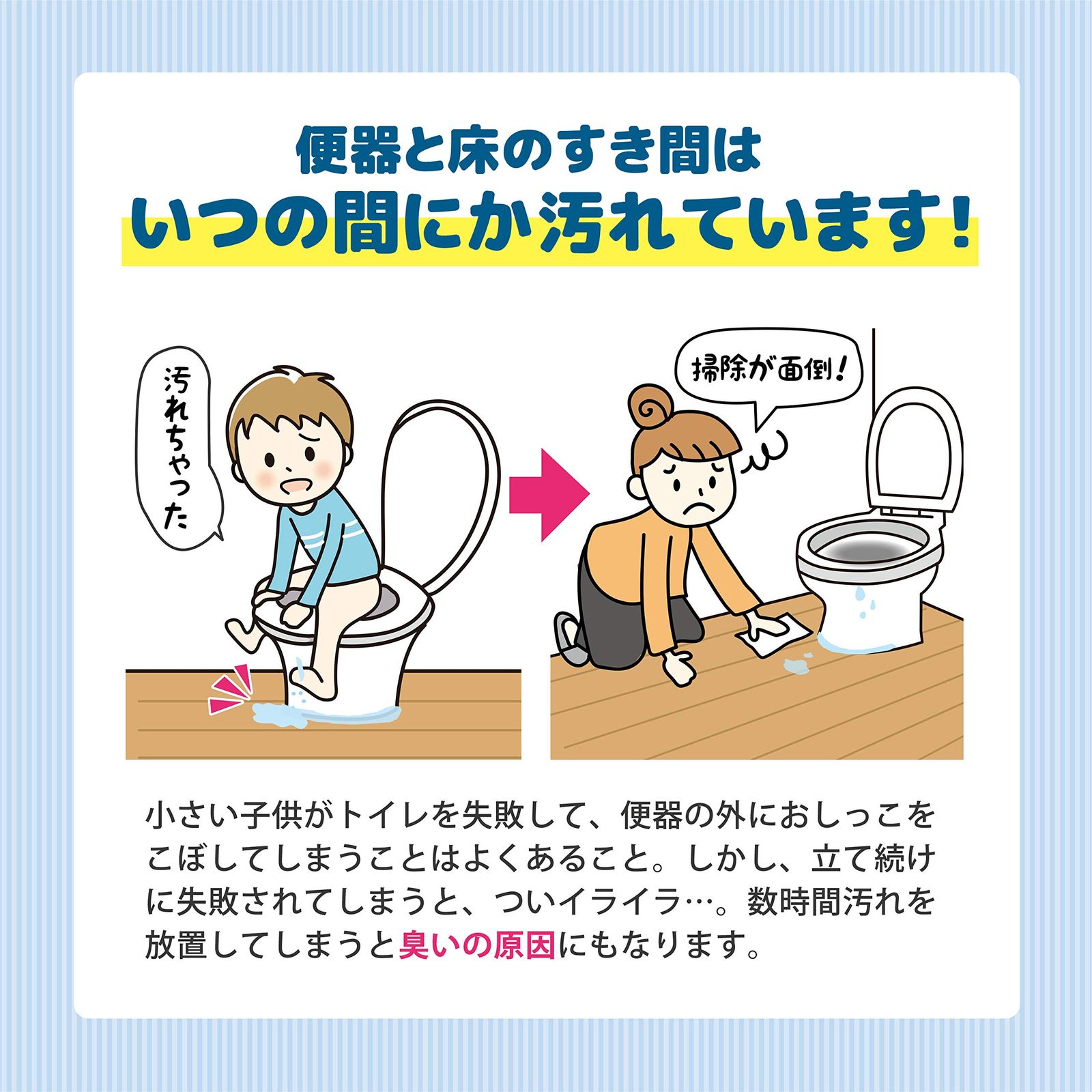 便器と床のすき間は
いつの間にか汚れています！

汚れちゃった

掃除が面倒！

小さい子供がトイレを失敗して、便器の外におしっこをこぼしてしまうことはよくあること。しかし、立て続けに失敗されてしまうと、ついイライラ…。数時間汚れを放置してしまうと臭いの原因にもなります。