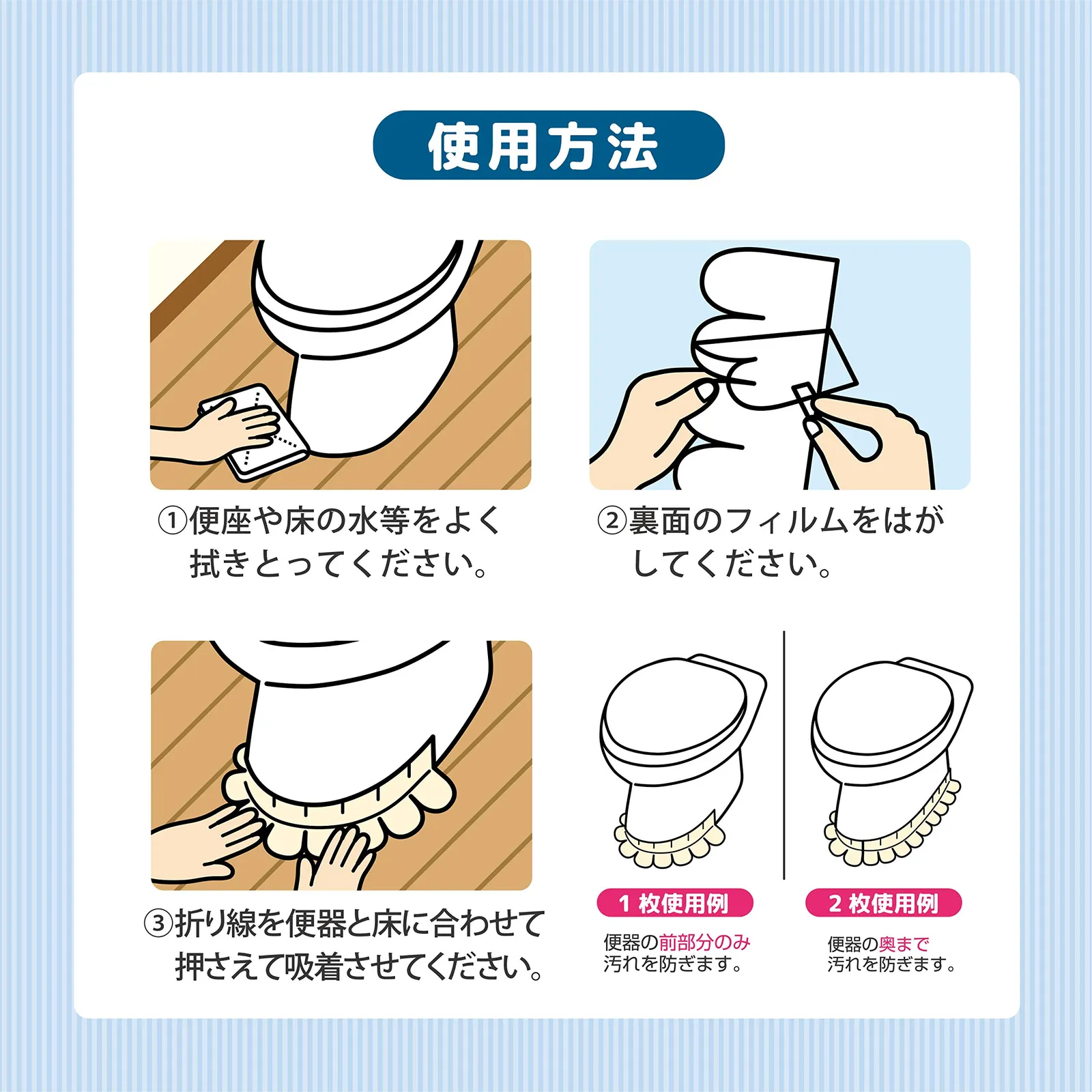 使用方法

①便座や床の水等をよく拭きとってください。

②裏面のフィルムをはがしてください。

③折り線を便器と床に合わせて押さえて吸着させてください。

1 枚使用例

便器の前部分のみ汚れを防ぎます。

2 枚使用例

便器の奥まで汚れを防ぎます。