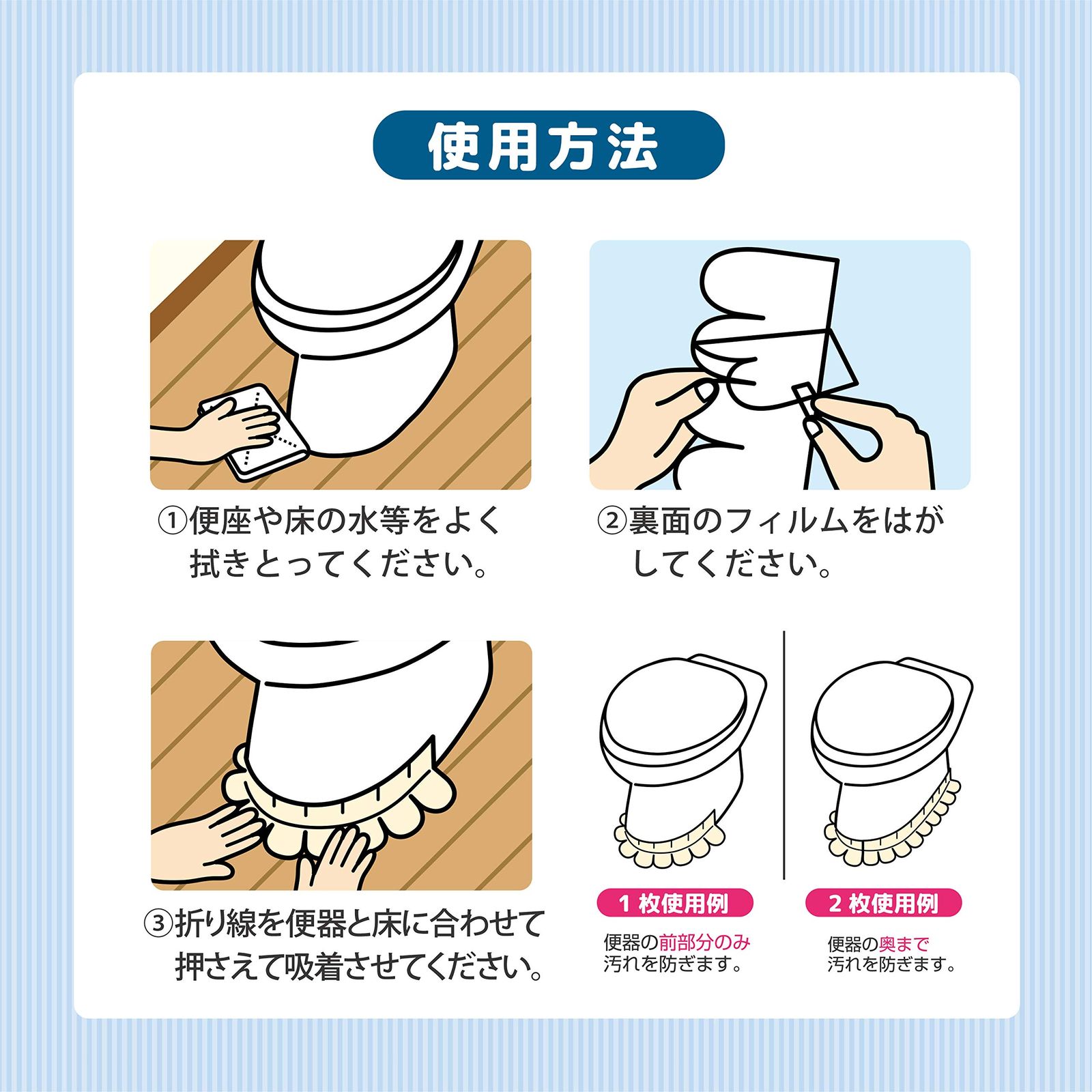 使用方法

①便座や床の水等をよく拭きとってください。

②裏面のフィルムをはがしてください。

③折り線を便器と床に合わせて押さえて吸着させてください。

1 枚使用例

便器の前部分のみ汚れを防ぎます。

2 枚使用例

便器の奥まで汚れを防ぎます。