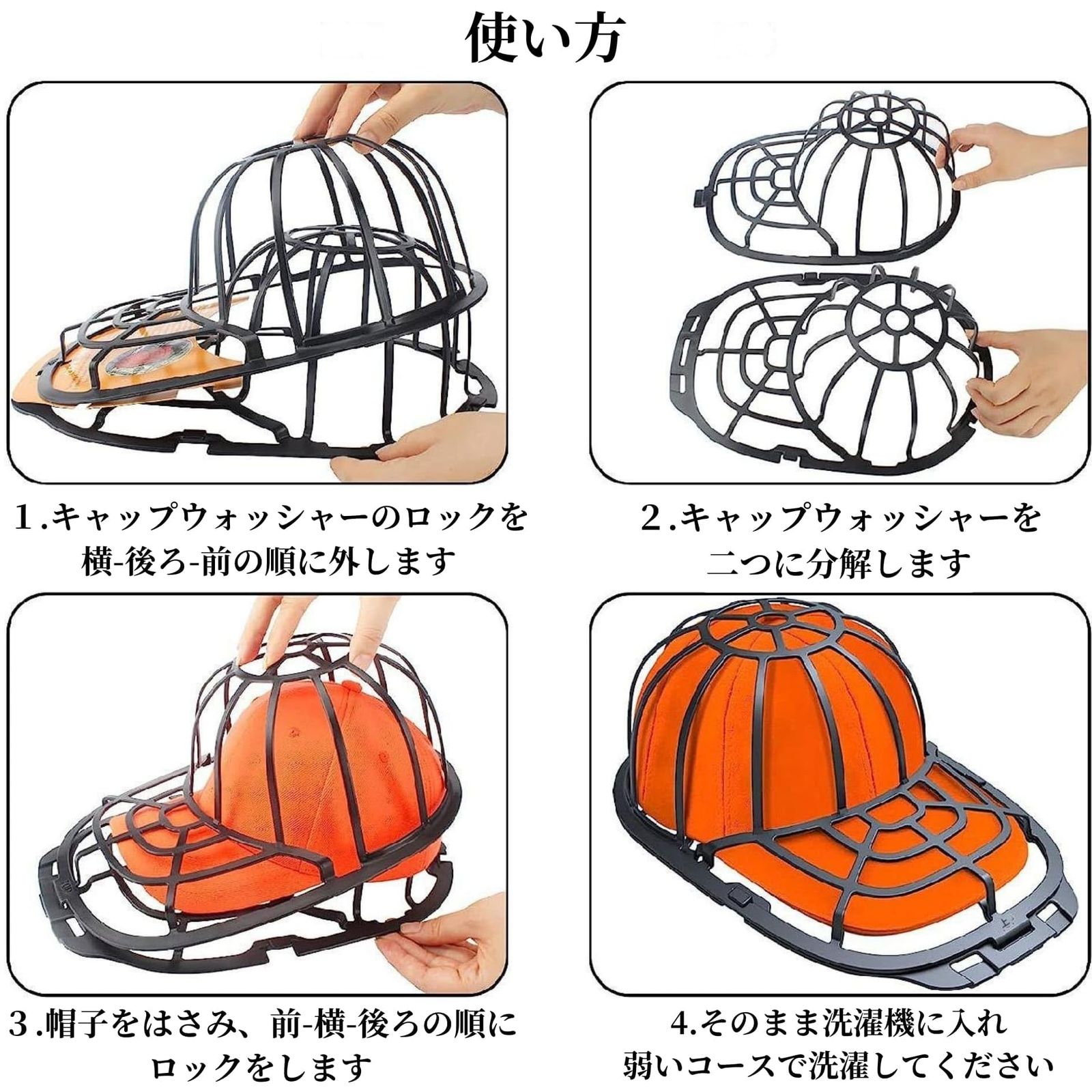 使い方

1.キャップウォッシャーのロックを横-後ろ-前の順に外します

2.キャップウォッシャーを二つに分解します

3.帽子をはさみ、前-横-後ろの順にロックをします

4.そのまま洗濯機に入れ弱いコースで洗濯してください