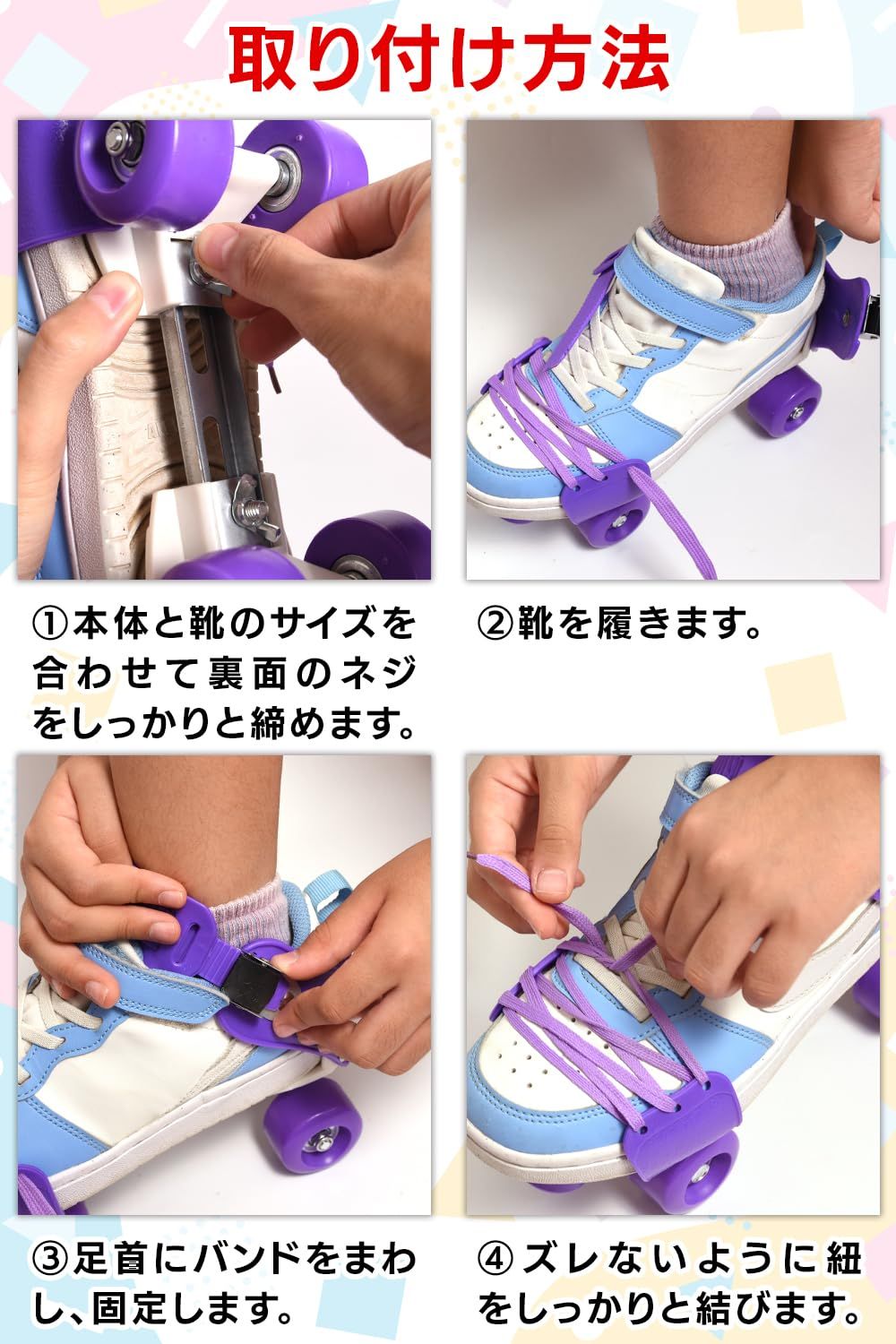 取り付け方法

①本体と靴のサイズを合わせて裏面のネジをしっかりと締めます。

②靴を履きます。

③足首にバンドをまわし、固定します。

④ズレないように紐をしっかりと結びます。