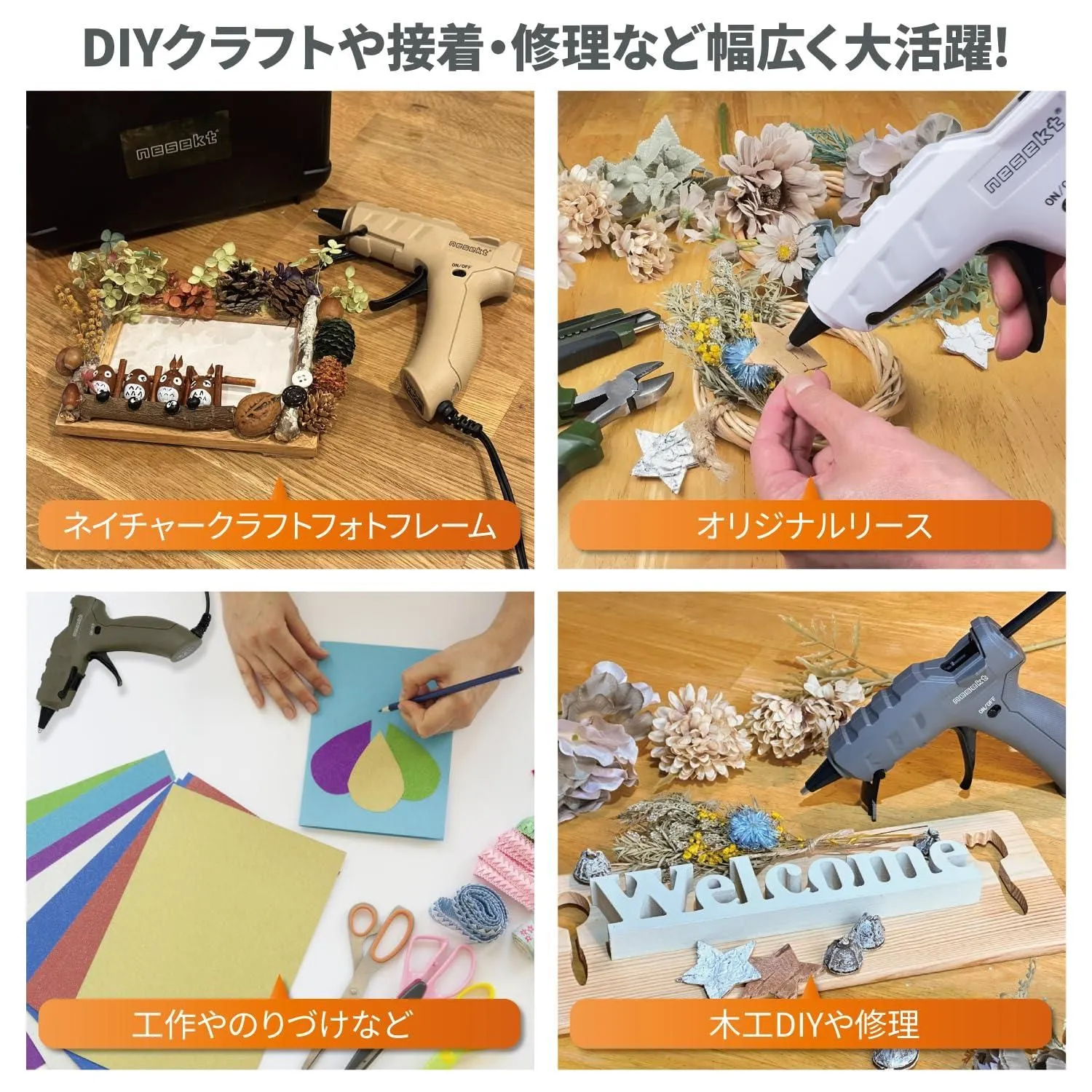 DIYクラフトや接着・修理など幅広く大活躍!

nesekt

nesekt

ON/OFF

ネイチャークラフトフォトフレーム

nesekt

ON/OFF

オリジナルリース

工作やのりづけなど

nesekt

ON/OFF

Welcome

木工DIYや修理