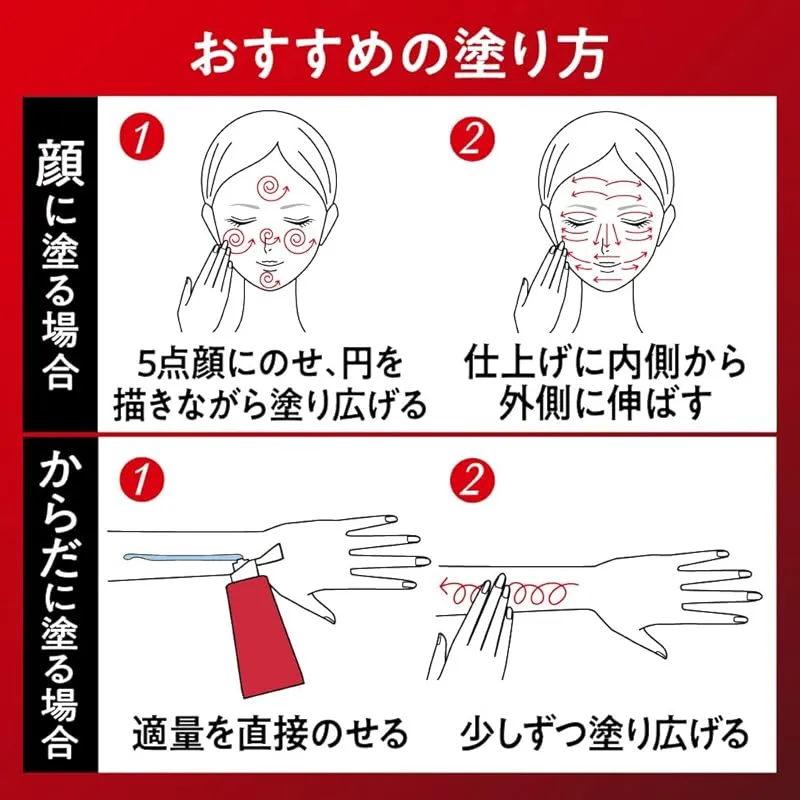 おすすめの塗り方

顔に塗る場合

1
5点顔にのせ、円を描きながら塗り広げる

2
仕上げに内側から外側に伸ばす

からだに塗る場合

1
適量を直接のせる

2
少しずつ塗り広げる