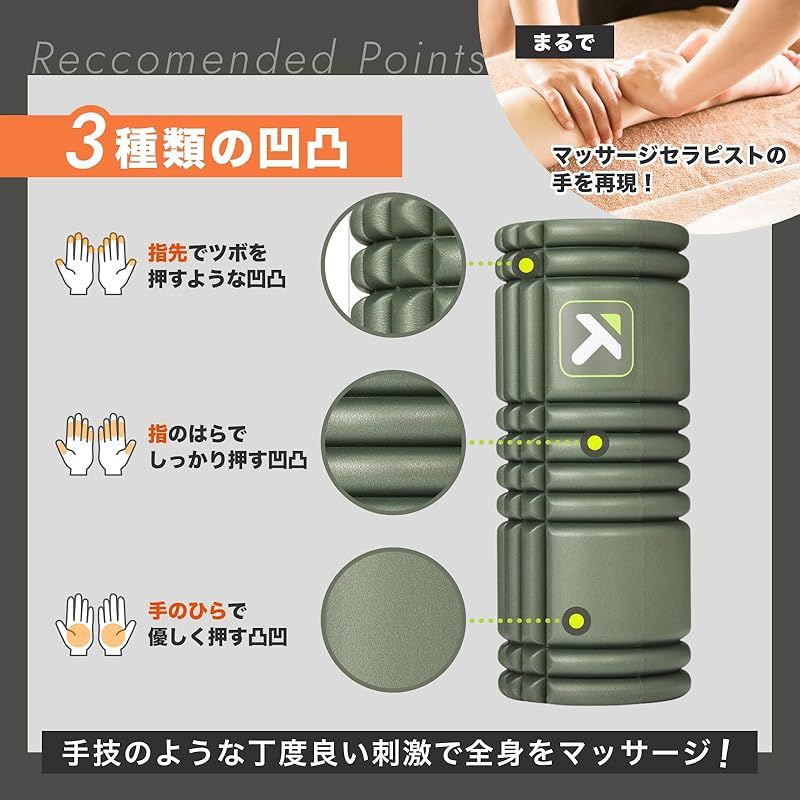 Reccomended Points

まるで

マッサージセラピストの手を再現！

3種類の凹凸

指先でツボを押すような凹凸

指のはらでしっかり押す凹凸

手のひらで優しく押す凸凹

手技のような丁度良い刺激で全身をマッサージ！