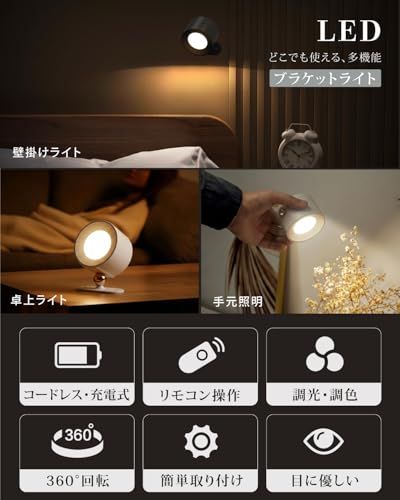 LED
どこでも使える、多機能
ブラケットライト

壁掛けライト

卓上ライト

手元照明

コードレス・充電式

リモコン操作

調光・調色

360°

360°回転

簡単取り付け

目に優しい