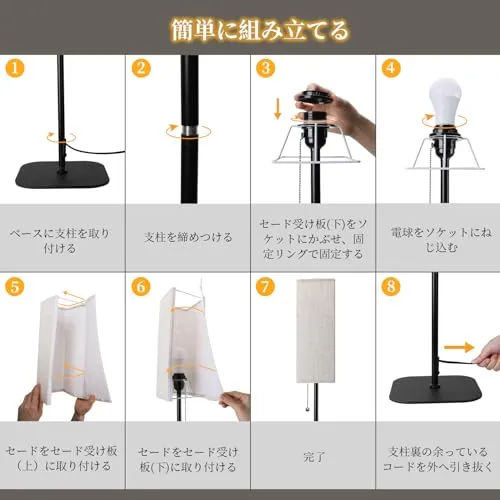 簡単に組み立てる

1

ベースに支柱を取り付ける

2

支柱を締めつける

3

セード受け板(下)をソケットにかぶせ、固定リングで固定する

4

電球をソケットにねじ込む

5

セードをセード受け板（上）に取り付ける

6

セードをセード受け板(下)に取り付ける

7

完了

8

支柱裏の余っているコードを外へ引き抜く