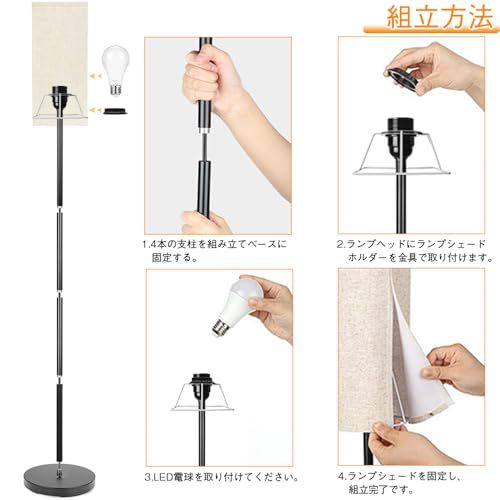 組立方法

1.4本の支柱を組み立てベースに固定する。

2.ランプヘッドにランプシェードホルダーを金具で取り付けます。

3.LED電球を取り付けてください。

4.ランプシェードを固定し、組立完了です。