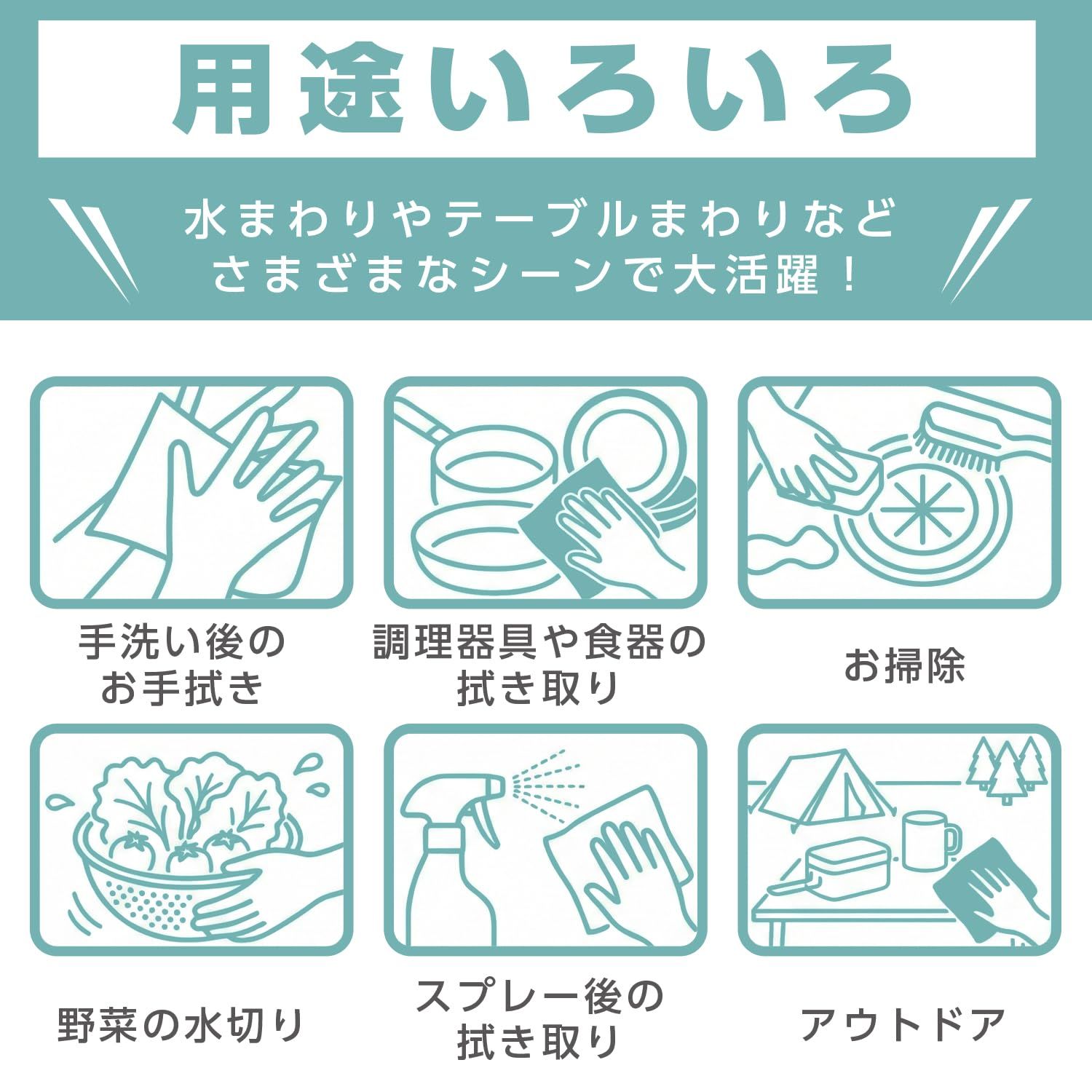 用途いろいろ

水まわりやテーブルまわりなど
さまざまなシーンで大活躍！

手洗い後の
お手拭き

調理器具や食器の
拭き取り

お掃除

野菜の水切り

スプレー後の
拭き取り

アウトドア