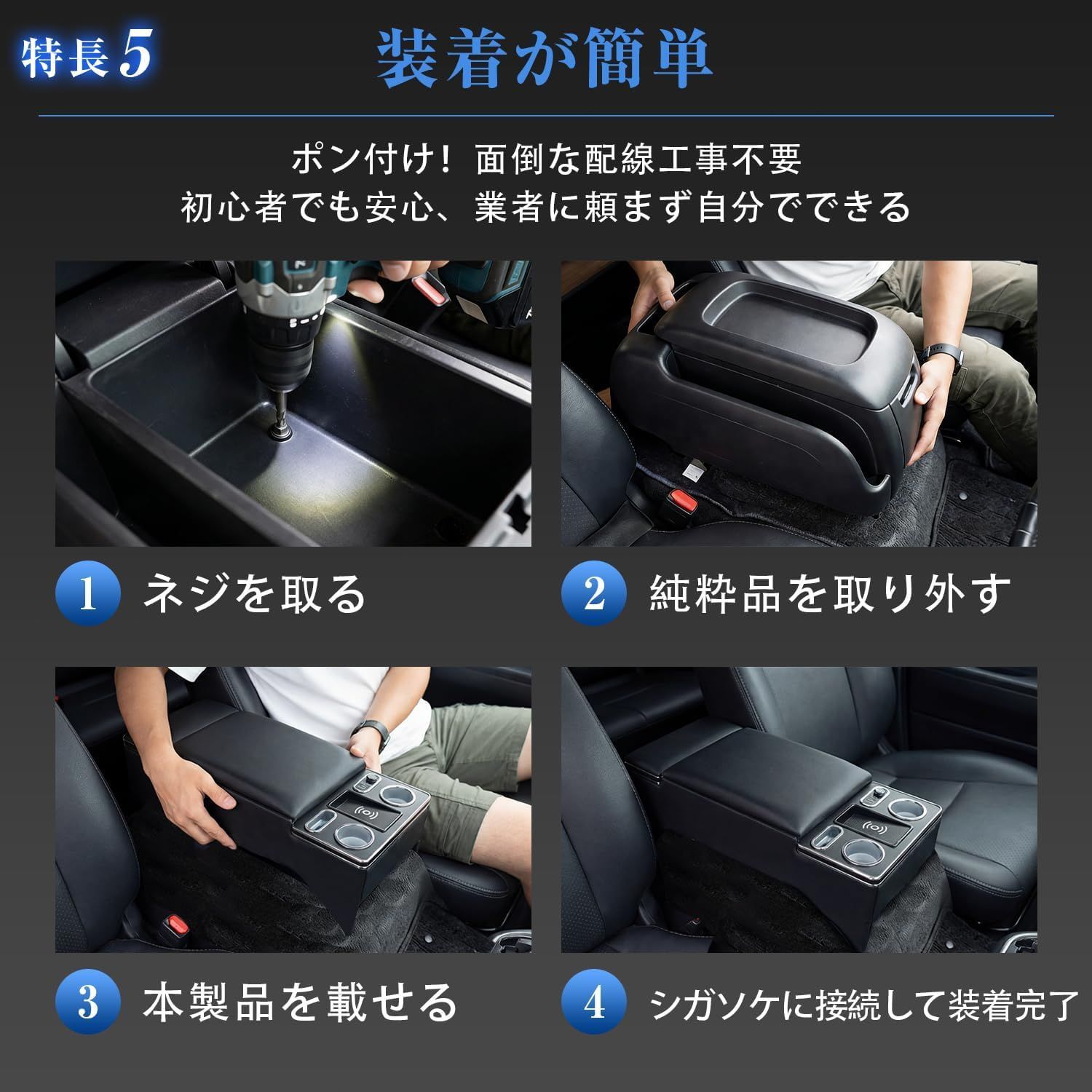 特長5

装着が簡単

ポン付け！面倒な配線工事不要
初心者でも安心、業者に頼まず自分でできる

1 ネジを取る

2 純粋品を取り外す

3 本製品を載せる

4 シガソケに接続して装着完了