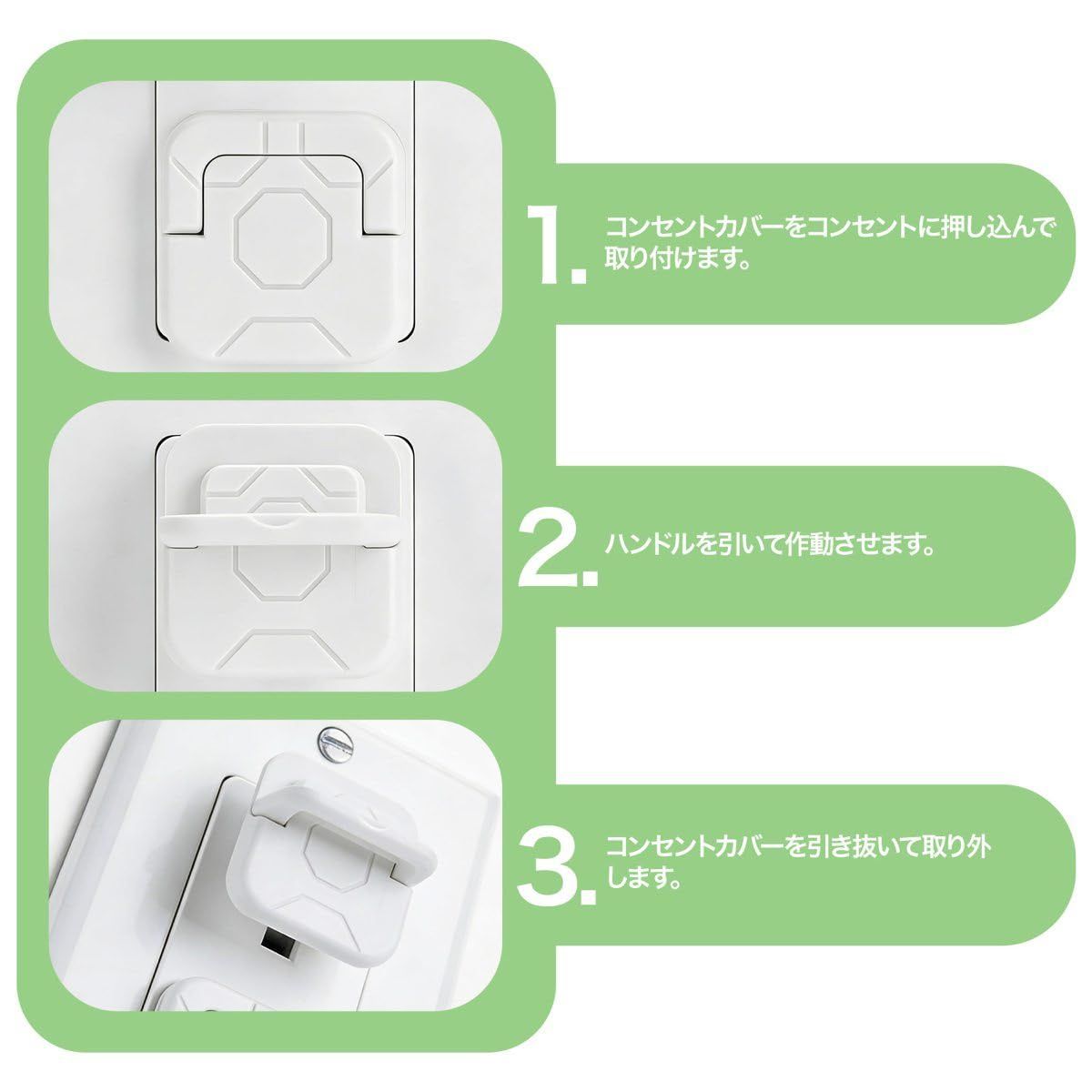 1. コンセントカバーをコンセントに押し込んで取り付けます。

2. ハンドルを引いて作動させます。

3. コンセントカバーを引き抜いて取り外します。