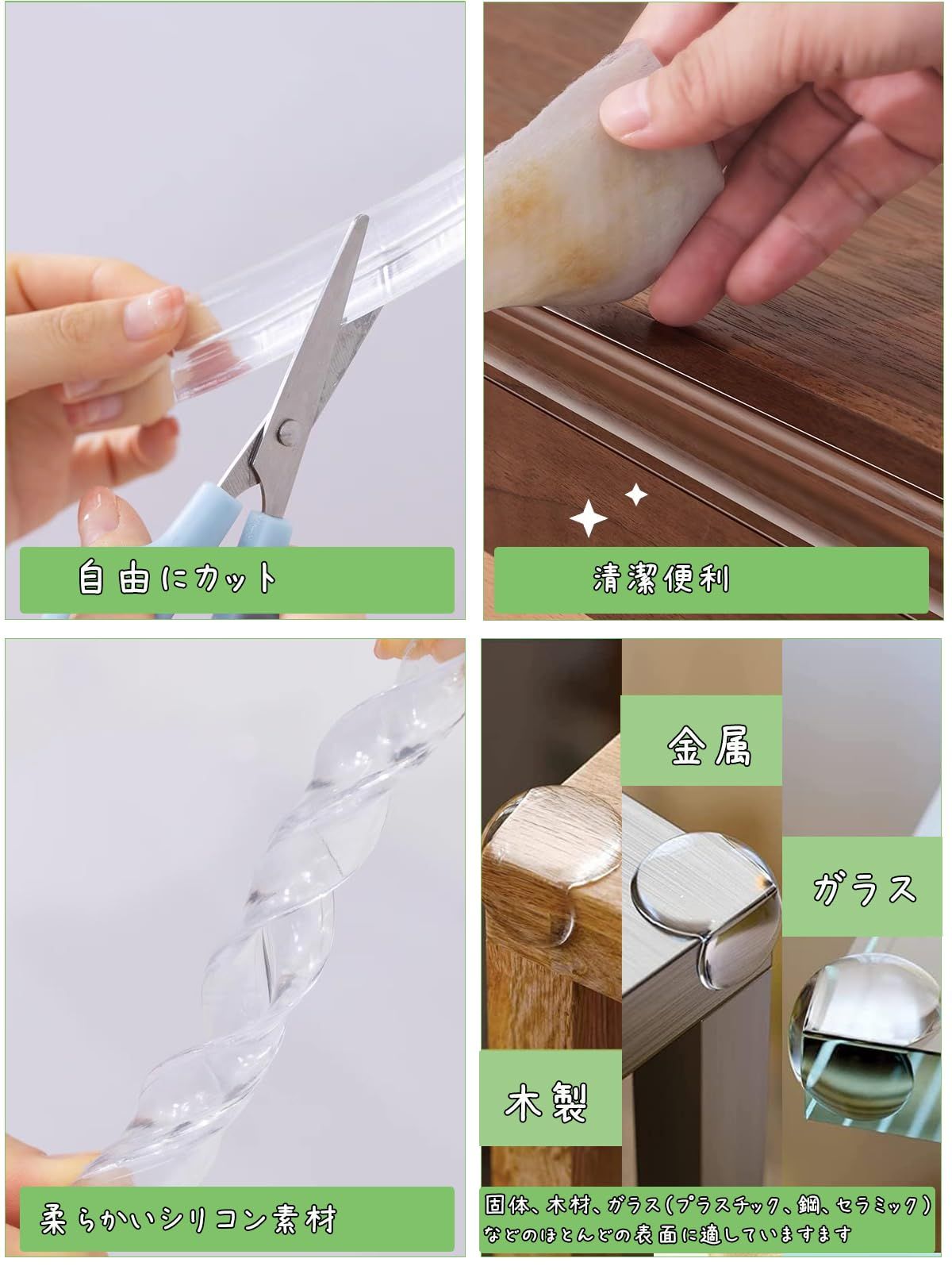 自由にカット

清潔便利

柔らかいシリコン素材

金属

ガラス

木製

固体、木材、ガラス(プラスチック、鋼、セラミック)などのほとんどの表面に適していますます