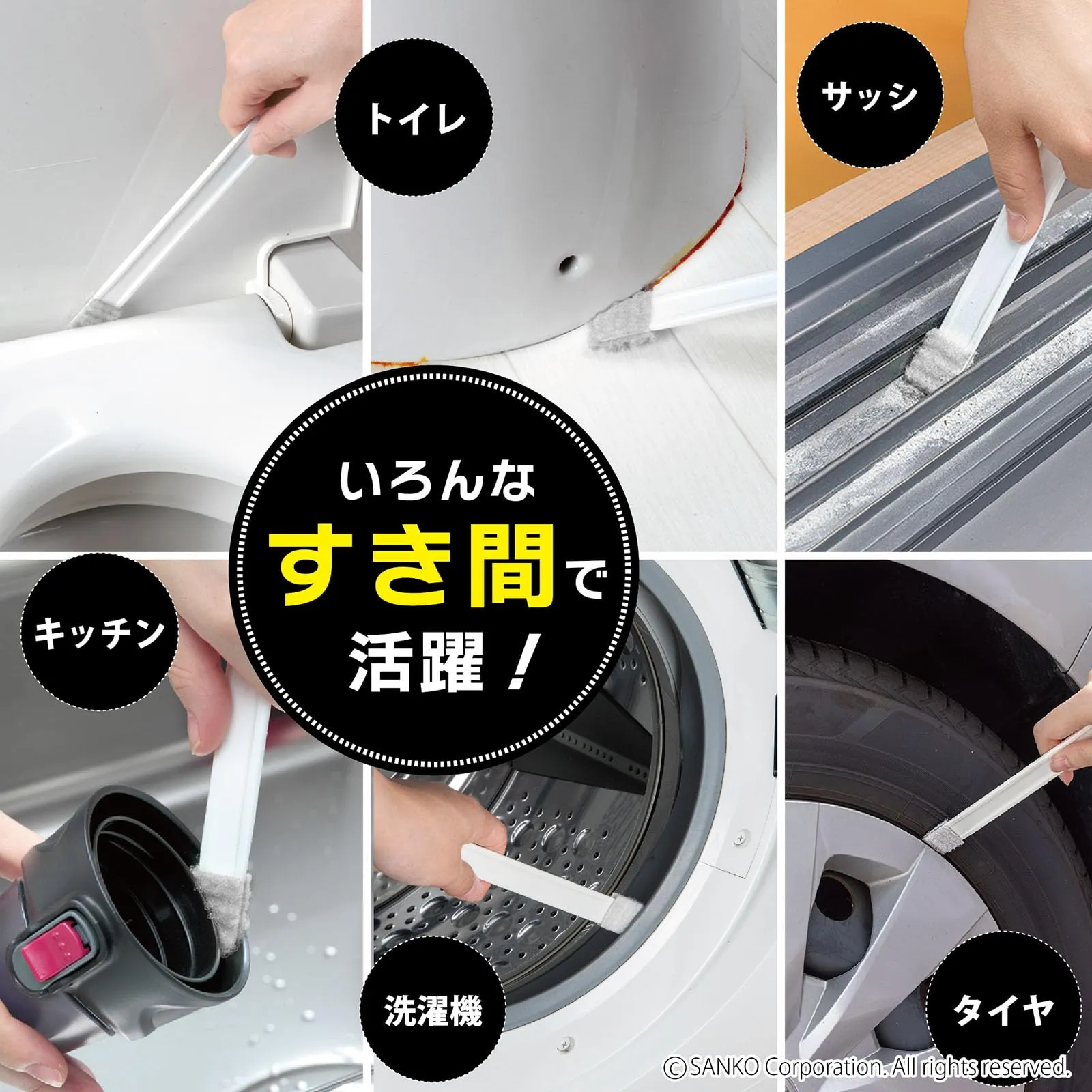 トイレ

サッシ

いろんな
すき間で
活躍！

キッチン

洗濯機

タイヤ

© SANKO Corporation. All rights reserved.