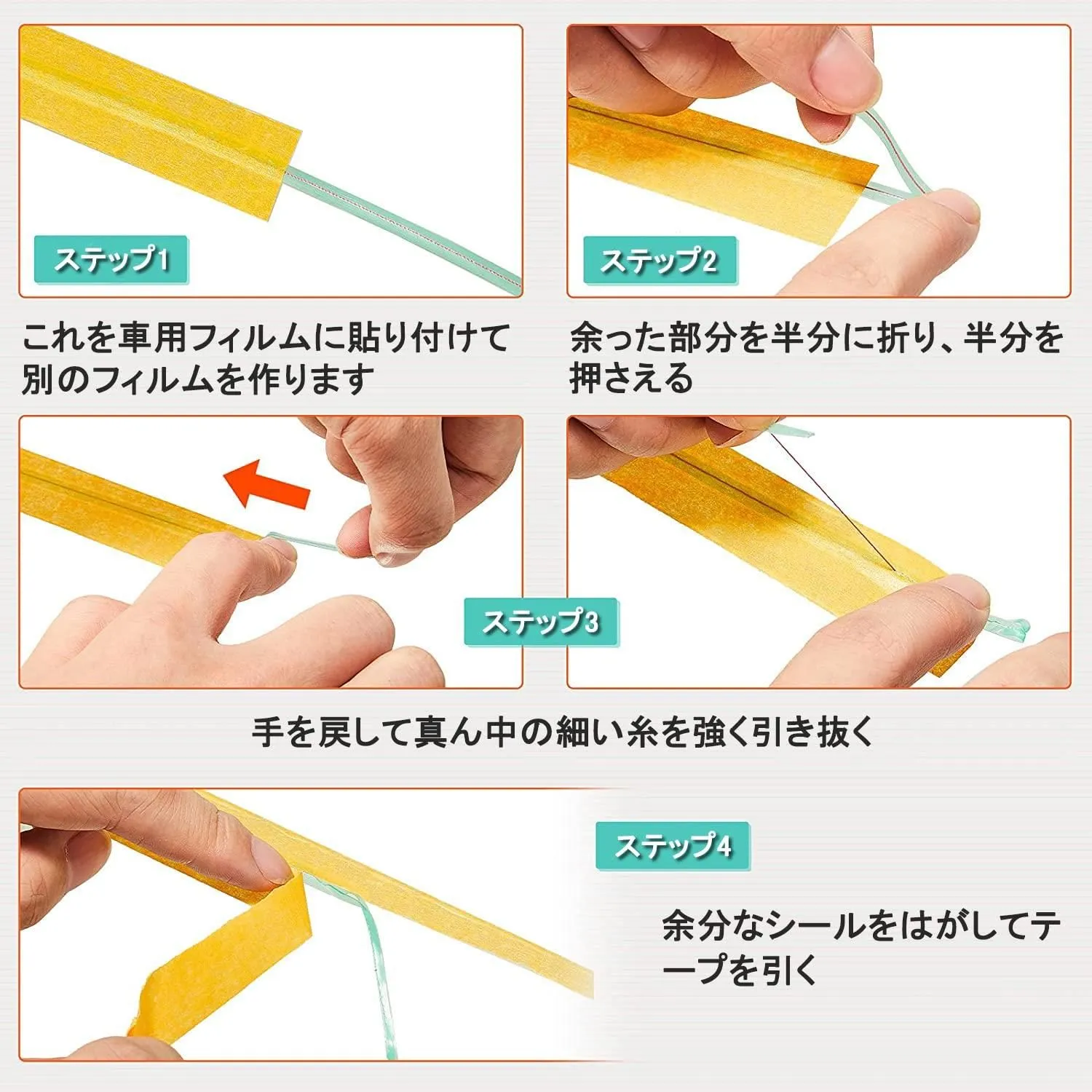 ステップ1

これを車用フィルムに貼り付けて別のフィルムを作ります

ステップ2

余った部分を半分に折り、半分を押さえる

ステップ3

手を戻して真ん中の細い糸を強く引き抜く

ステップ4

余分なシールをはがしてテープを引く