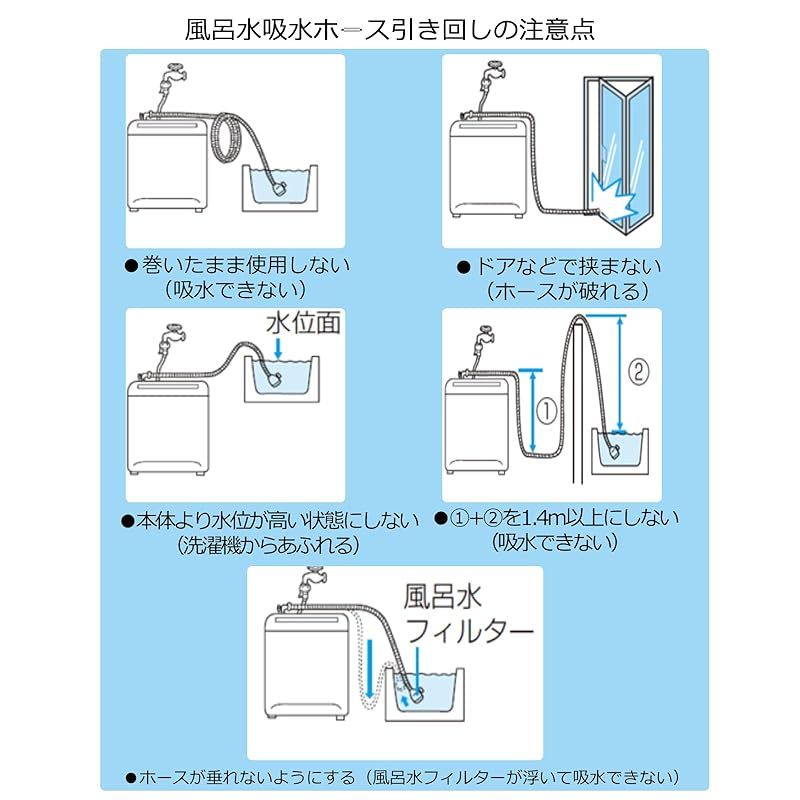 風呂水吸水ホース引き回しの注意点

●巻いたまま使用しない
（吸水できない）

●ドアなどで挟まない
（ホースが破れる）

水位面

●本体より水位が高い状態にしない
（洗濯機からあふれる）

①

②

●①+②を1.4m以上にしない
（吸水できない）

風呂水
フィルター

●ホースが垂れないようにする（風呂水フィルターが浮いて吸水できない）