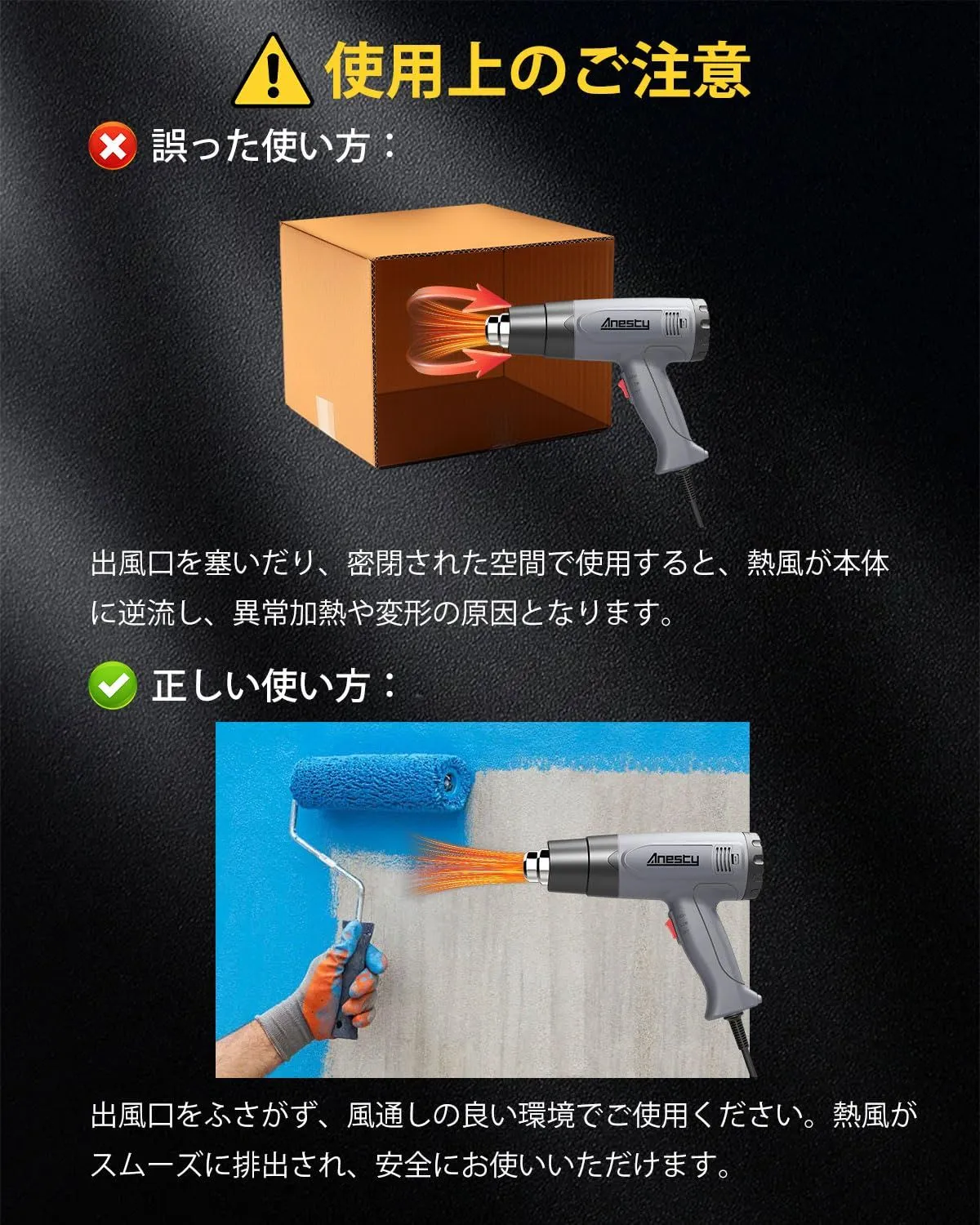 使用上のご注意

誤った使い方：

Anesty

出風口を塞いだり、密閉された空間で使用すると、熱風が本体に逆流し、異常加熱や変形の原因となります。

正しい使い方：

Anesty

出風口をふさがず、風通しの良い環境でご使用ください。熱風がスムーズに排出され、安全にお使いいただけます。