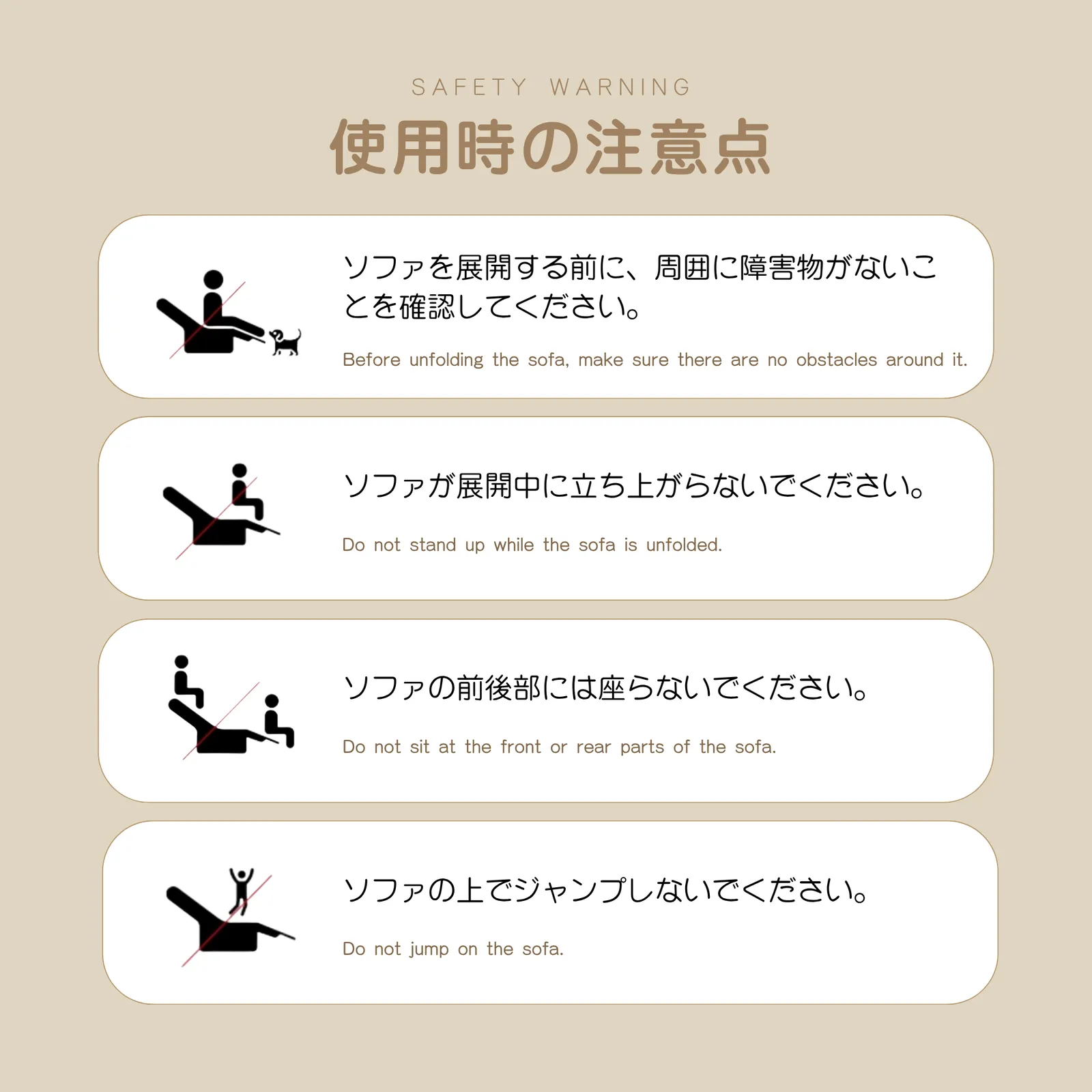 SAFETY WARNING

使用時の注意点

ソファを展開する前に、周囲に障害物がないことを確認してください。

Before unfolding the sofa, make sure there are no obstacles around it.

ソファが展開中に立ち上がらないでください。

Do not stand up while the sofa is unfolded.

ソファの前後部には座らないでください。

Do not sit at the front or rear parts of the sofa.

ソファの上でジャンプしないでください。

Do not jump on the sofa.