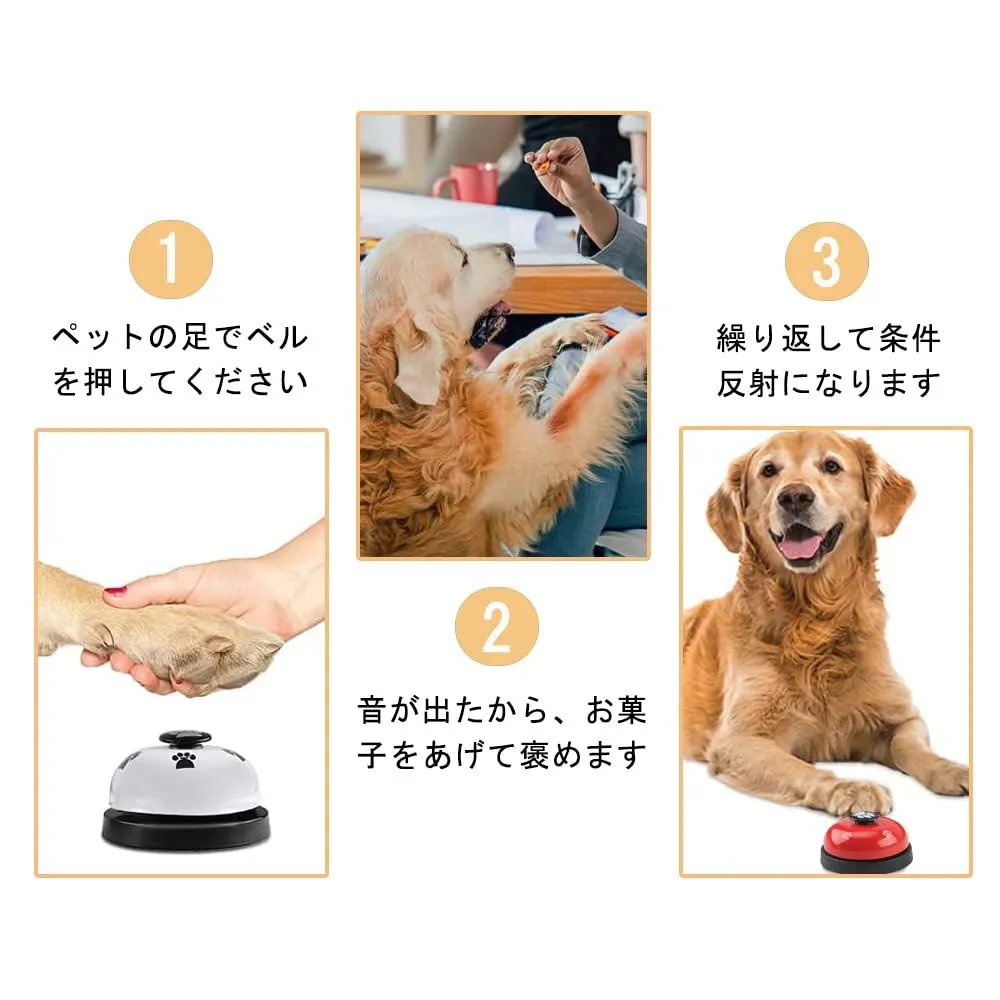 1

ペットの足でベルを押してください

2

音が出たから、お菓子をあげて褒めます

3

繰り返して条件反射になります