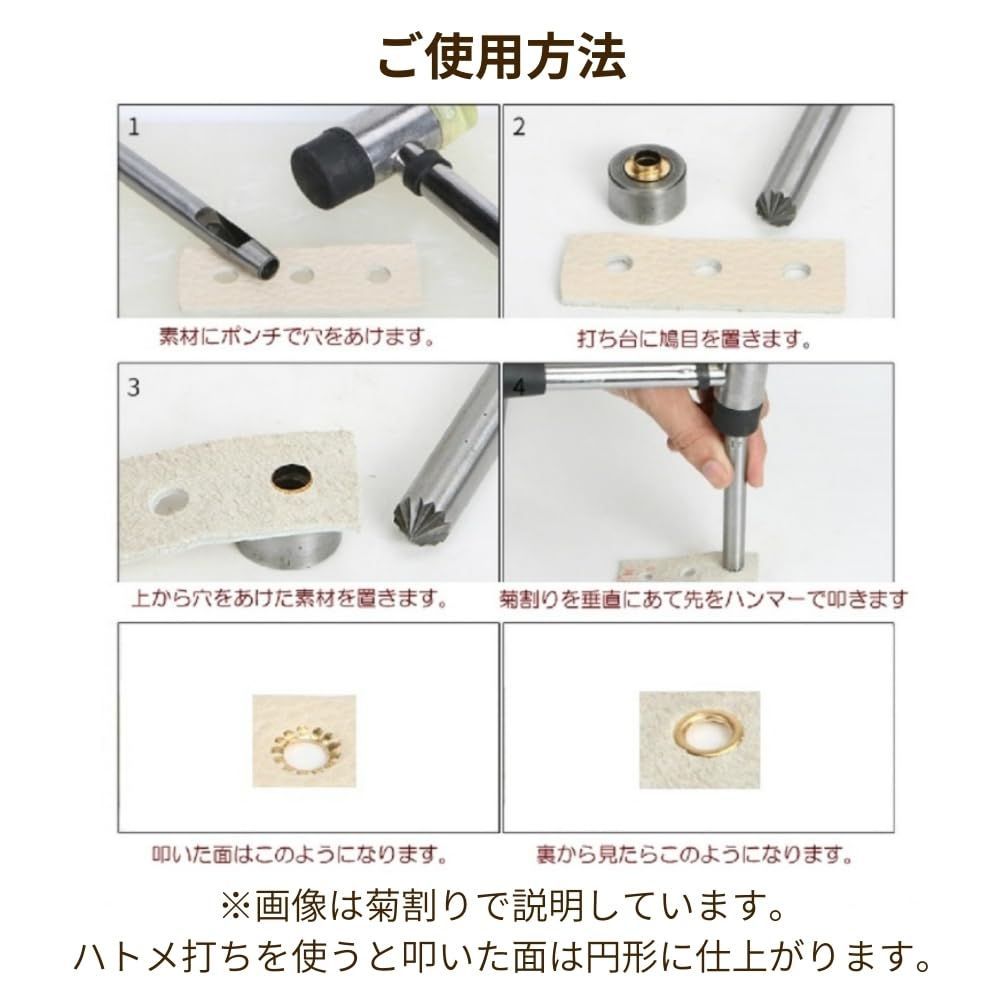 ご使用方法

1

素材にポンチで穴をあけます。

2

打ち台に鳩目を置きます。

3

上から穴をあけた素材を置きます。

4

菊割りを垂直にあて先をハンマーで叩きます

叩いた面はこのようになります。

裏から見たらこのようになります。

※画像は菊割りで説明しています。
ハトメ打ちを使うと叩いた面は円形に仕上がります。