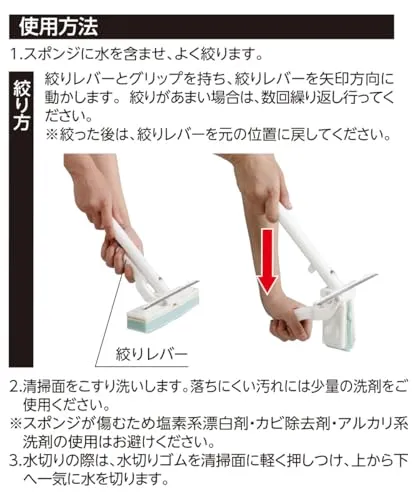 使用方法

1.スポンジに水を含ませ、よく絞ります。

絞り方

絞りレバーとグリップを持ち、絞りレバーを矢印方向に動かします。 絞りがあまい場合は、数回繰り返し行ってください。
※絞った後は、絞りレバーを元の位置に戻してください。

絞りレバー

2.清掃面をこすり洗いします。落ちにくい汚れには少量の洗剤をご使用ください。
※スポンジが傷むため塩素系漂白剤・カビ除去剤・アルカリ系洗剤の使用はお避けください。
3.水切りの際は、水切りゴムを清掃面に軽く押しつけ、上から下へ一気に水を切ります。